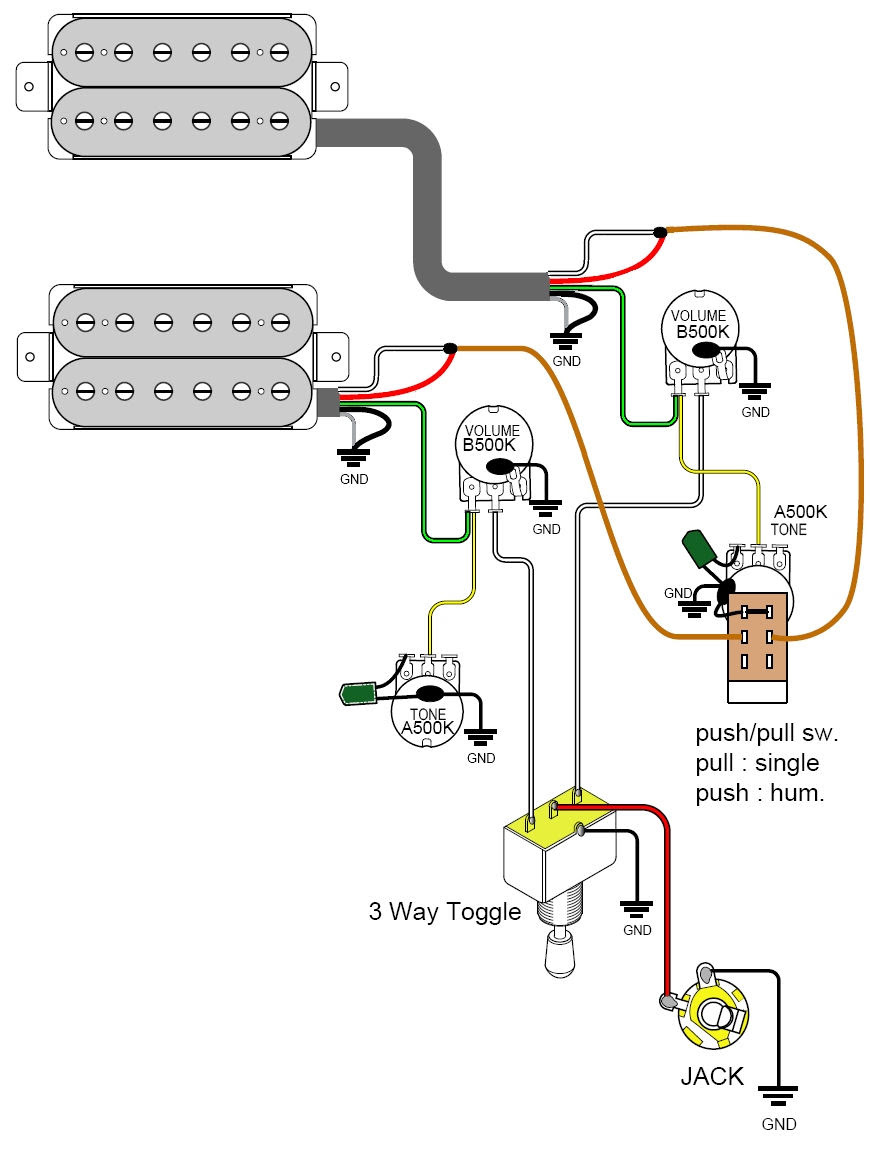 GND

VOLUME
B500K

GND

GND

VOLUME
B500K

GND

A500K
TONE

GND

TONE
A500K

GND

push/pull sw.
pull : single
push : hum.

3 Way Toggle

GND

JACK

GND