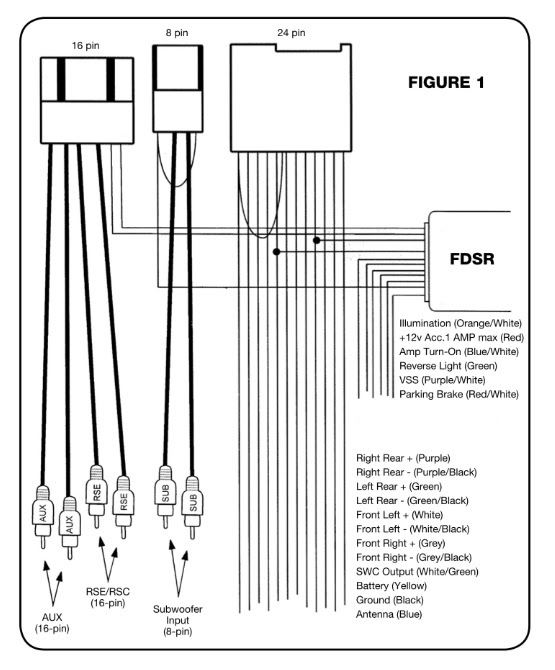 16 pin

8 pin

24 pin

FIGURE 1

FDSR

Illumination (Orange/White)
+12v Acc.1 AMP max (Red)
Amp Turn-On (Blue/White)
Reverse Light (Green)
VSS (Purple/White)
Parking Brake (Red/White)

Right Rear + (Purple)
Right Rear - (Purple/Black)
Left Rear + (Green)
Left Rear - (Green/Black)
Front Left + (White)
Front Left - (White/Black)
Front Right + (Grey)
Front Right - (Grey/Black)
SWC Output (White/Green)
Battery (Yellow)
Ground (Black)
Antenna (Blue)

AUX AUX RSE RSE SUB SUB

AUX (16-pin)

RSE/RSC (16-pin)

Subwoofer Input (8-pin)