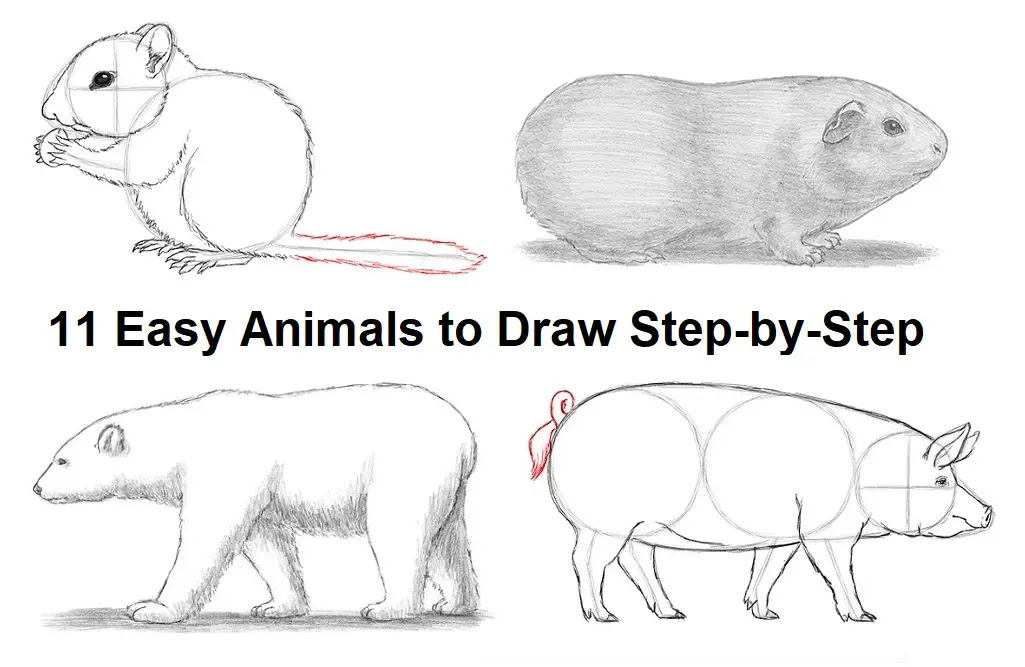 11 Easy Animals to Draw Step-by-Step