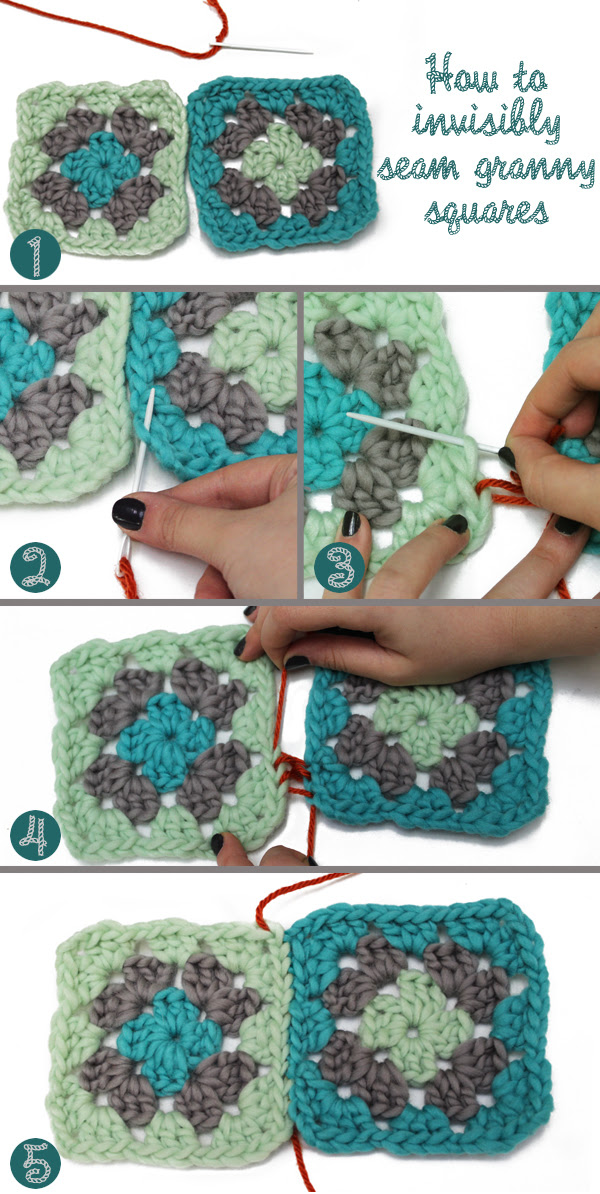 How to invisibly seam granny squares

1

2

3

4

5