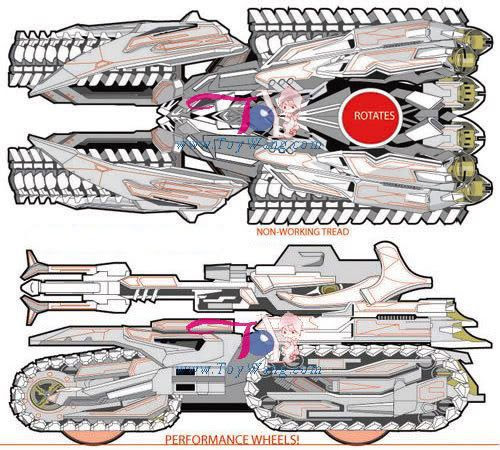 ROTATES

www.ToyWang.com

NON-WORKING TREAD

www.ToyWang.com

PERFORMANCE WHEELS!