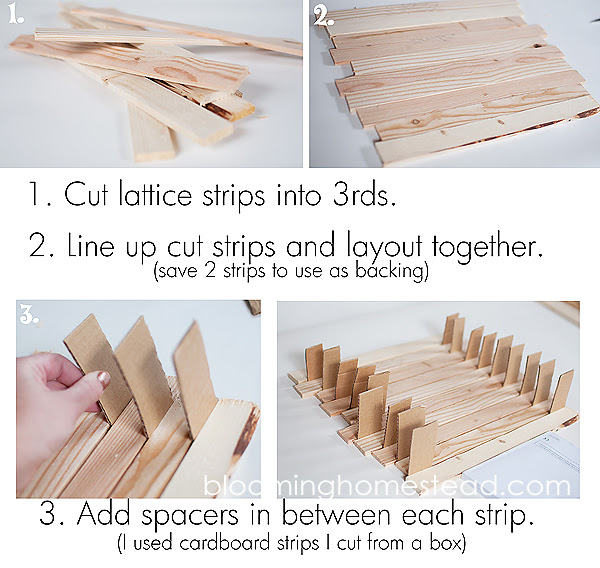 1.

2.

1. Cut lattice strips into 3rds.

2. Line up cut strips and layout together.
(save 2 strips to use as backing)

3.

bloominghomestead.com

3. Add spacers in between each strip.
(I used cardboard strips I cut from a box)