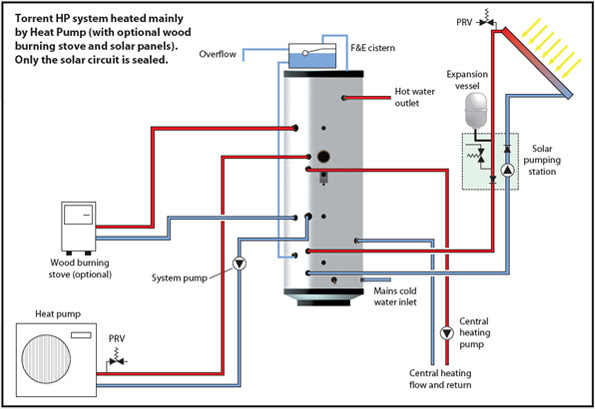 Torrent HP system heated mainly by Heat Pump (with optional wood burning stove and solar panels). Only the solar circuit is sealed.

Overflow

F&E cistern

PRV

Expansion vessel

Hot water outlet

Solar pumping station

Wood burning stove (optional)

System pump

Mains cold water inlet

Heat pump

PRV

Central heating pump

Central heating flow and return