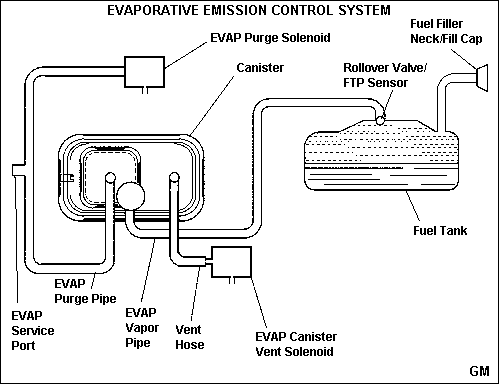 EVAPORATIVE EMISSION CONTROL SYSTEM

EVAP Purge Solenoid

Fuel Filler Neck/Fill Cap

Canister

Rollover Valve/ FTP Sensor

Fuel Tank

EVAP Purge Pipe

EVAP Service Port

EVAP Vapor Pipe

Vent Hose

EVAP Canister Vent Solenoid

GM