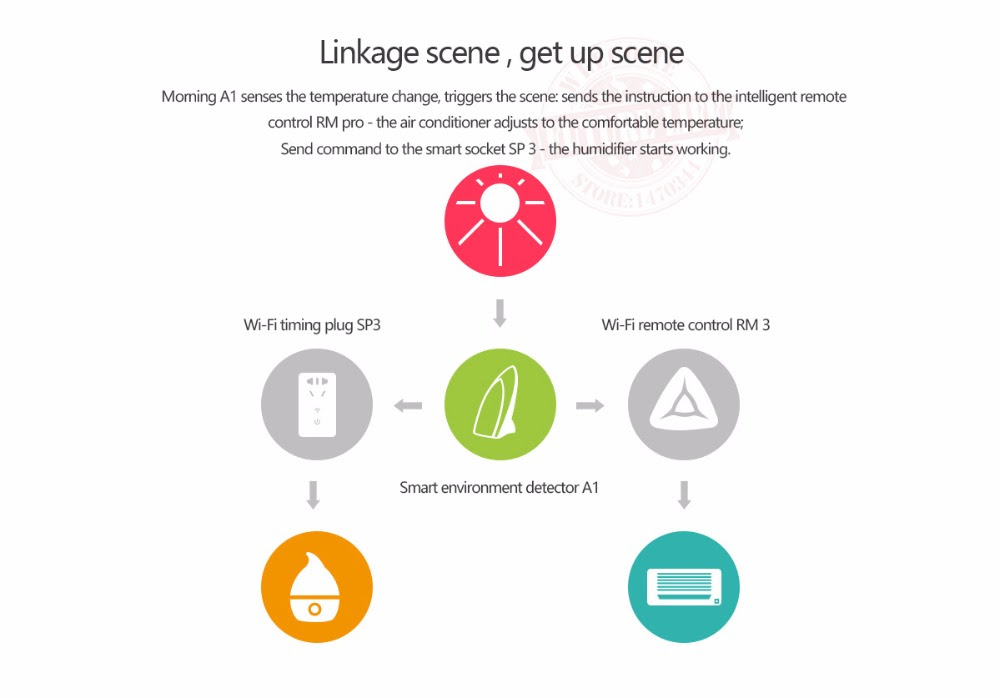 Linkage scene , get up scene

Morning A1 senses the temperature change, triggers the scene: sends the instruction to the intelligent remote control RM pro - the air conditioner adjusts to the comfortable temperature;
Send command to the smart socket SP 3 - the humidifier starts working.

STORE:1470841

Wi-Fi timing plug SP3

Wi-Fi remote control RM 3

Smart environment detector A1