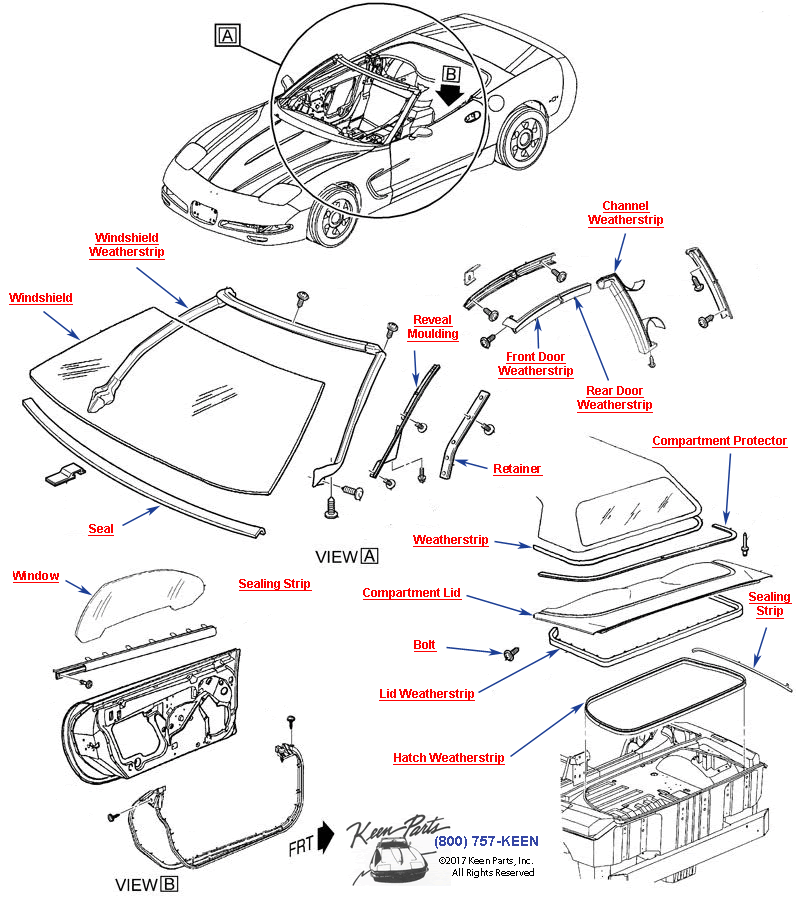 A

B

Windshield Weatherstrip

Windshield

Channel Weatherstrip

Reveal Moulding

Front Door Weatherstrip

Rear Door Weatherstrip

Retainer

Compartment Protector

Seal

VIEW A

Weatherstrip

Window

Sealing Strip

Compartment Lid

Sealing Strip

Bolt

Lid Weatherstrip

Hatch Weatherstrip

FRT

Keen Parts

(800) 757-KEEN

©2017 Keen Parts, Inc.
All Rights Reserved

VIEW B