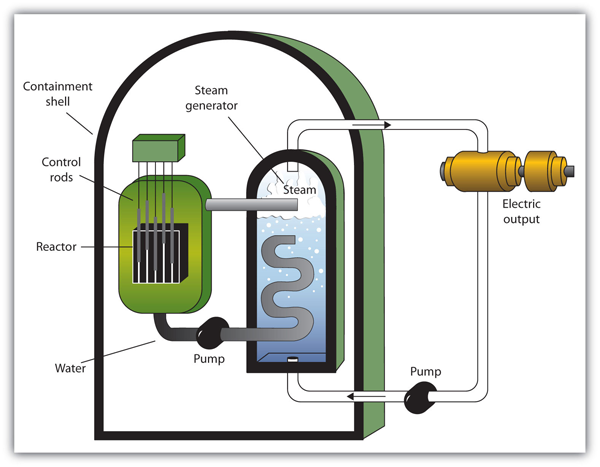 Containment shell

Steam generator

Control rods

Steam

Electric output

Reactor

Water

Pump

Pump