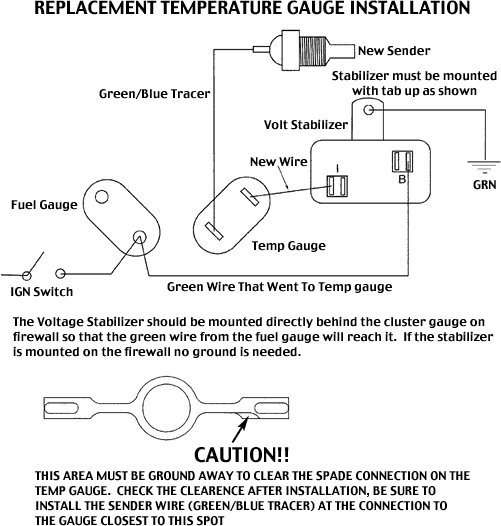 REPLACEMENT TEMPERATURE GAUGE INSTALLATION

New Sender

Stabilizer must be mounted with tab up as shown

Green/Blue Tracer

Volt Stabilizer

New Wire

I

B

GRN

Fuel Gauge

Temp Gauge

IGN Switch

Green Wire That Went To Temp gauge

The Voltage Stabilizer should be mounted directly behind the cluster gauge on firewall so that the green wire from the fuel gauge will reach it. If the stabilizer is mounted on the firewall no ground is needed.

CAUTION!!

THIS AREA MUST BE GROUND AWAY TO CLEAR THE SPADE CONNECTION ON THE TEMP GAUGE. CHECK THE CLEARENCE AFTER INSTALLATION, BE SURE TO INSTALL THE SENDER WIRE (GREEN/BLUE TRACER) AT THE CONNECTION TO THE GAUGE CLOSEST TO THIS SPOT