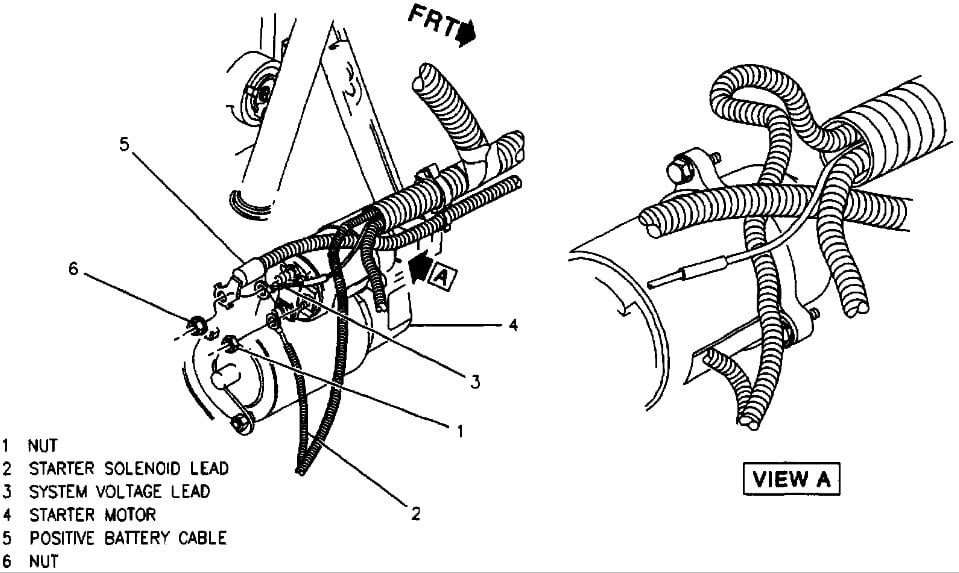 FRT

5

6

A

4

3

1

2

1 NUT
2 STARTER SOLENOID LEAD
3 SYSTEM VOLTAGE LEAD
4 STARTER MOTOR
5 POSITIVE BATTERY CABLE
6 NUT

VIEW A