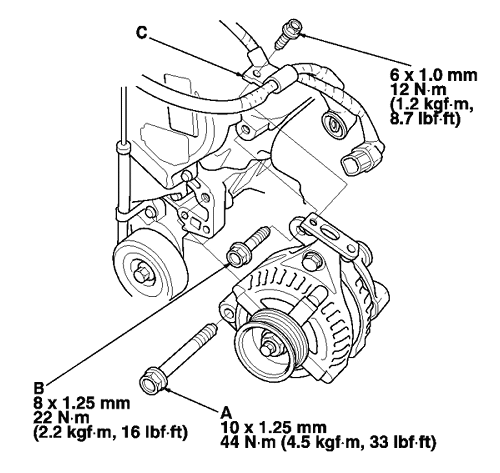 C

6 x 1.0 mm
12 N·m
(1.2 kgf·m,
8.7 lbf·ft)

B
8 x 1.25 mm
22 N·m
(2.2 kgf·m, 16 lbf·ft)

A
10 x 1.25 mm
44 N·m (4.5 kgf·m, 33 lbf·ft)