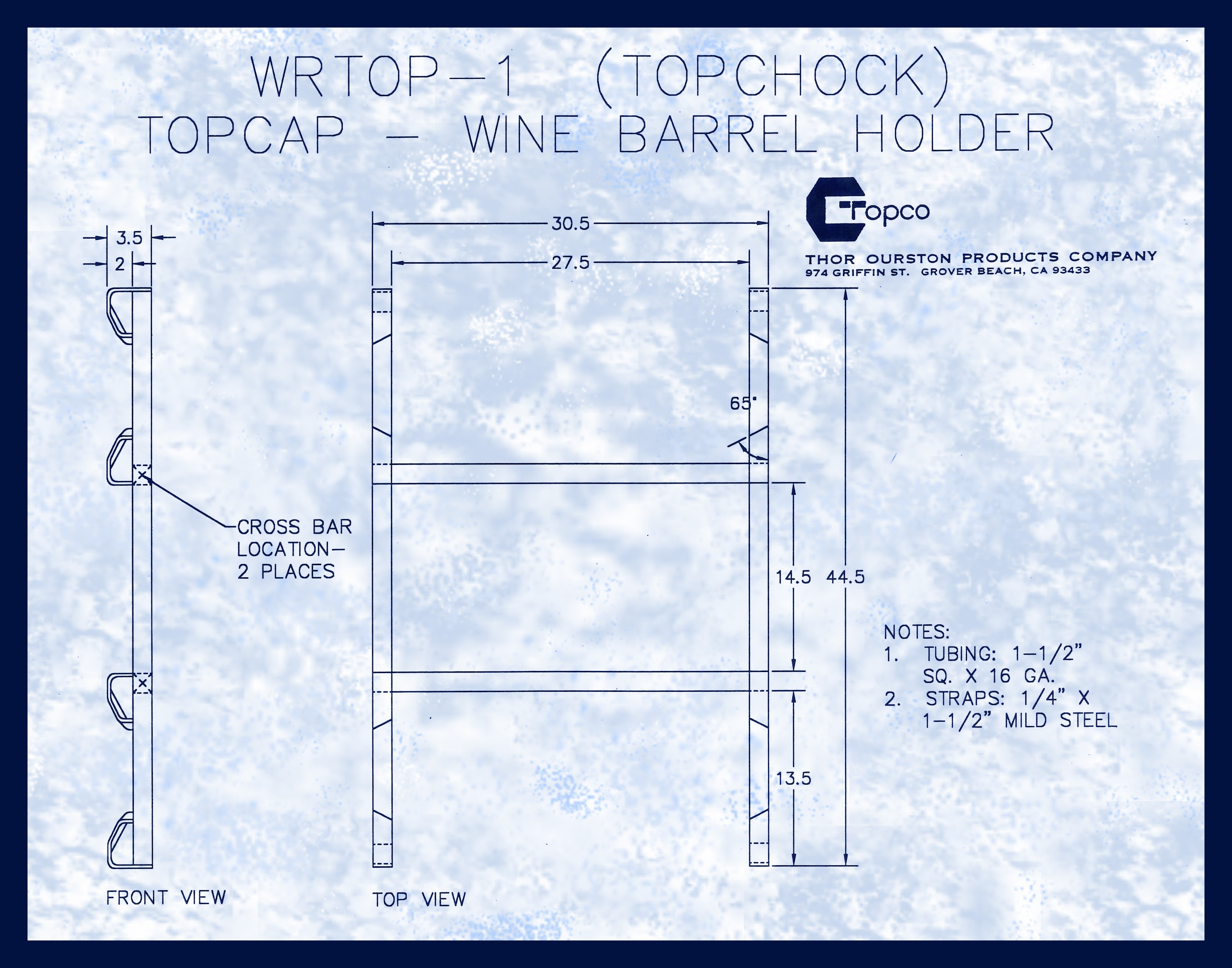 WRTOP-1 (TOPCHOCK)
TOPCAP - WINE BARREL HOLDER

Topco
THOR OURSTON PRODUCTS COMPANY
974 GRIFFIN ST. GROVER BEACH, CA 93433

3.5
2

30.5
27.5

65°

CROSS BAR LOCATION- 2 PLACES

14.5 44.5

13.5

NOTES:
1. TUBING: 1-1/2" SQ. X 16 GA.
2. STRAPS: 1/4" X 1-1/2" MILD STEEL

FRONT VIEW

TOP VIEW