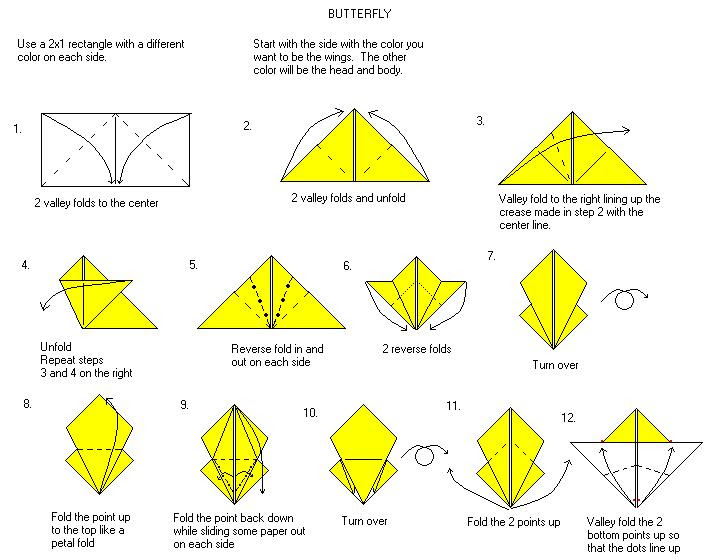 BUTTERFLY

Use a 2x1 rectangle with a different color on each side.

Start with the side with the color you want to be the wings. The other color will be the head and body.

1.

2 valley folds to the center

2.

2 valley folds and unfold

3.

Valley fold to the right lining up the crease made in step 2 with the center line.

4.

Unfold
Repeat steps 3 and 4 on the right

5.

Reverse fold in and out on each side

6.

2 reverse folds

7.

Turn over

8.

Fold the point up to the top like a petal fold

9.

Fold the point back down while sliding some paper out on each side

10.

Turn over

11.

Fold the 2 points up

12.

Valley fold the 2 bottom points up so that the dots line up