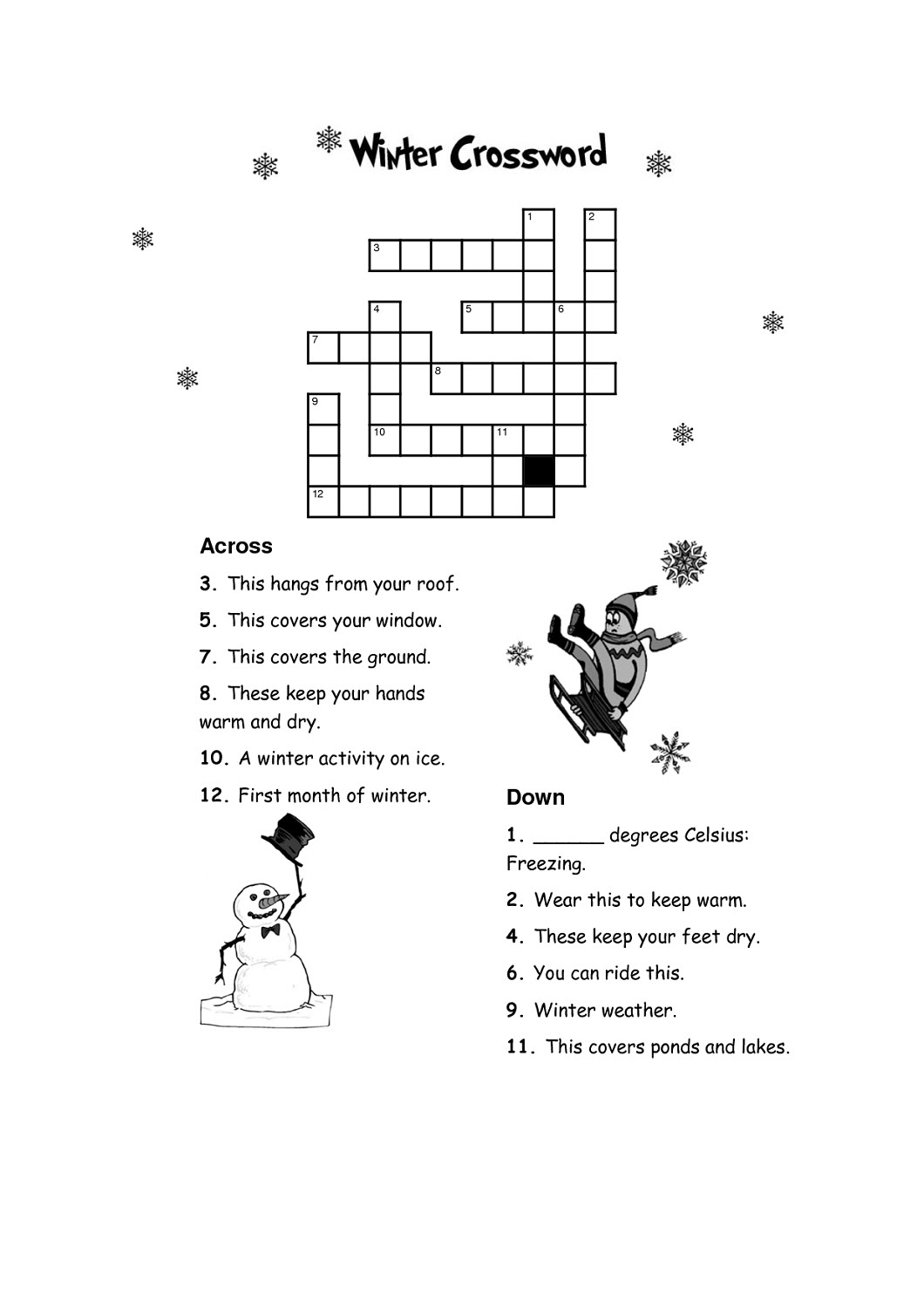 Winter Crossword

1
2
3
4
5
6
7
8
9
10
11
12

Across

3. This hangs from your roof.

5. This covers your window.

7. This covers the ground.

8. These keep your hands warm and dry.

10. A winter activity on ice.

12. First month of winter.

Down

1. ______ degrees Celsius: Freezing.

2. Wear this to keep warm.

4. These keep your feet dry.

6. You can ride this.

9. Winter weather.

11. This covers ponds and lakes.