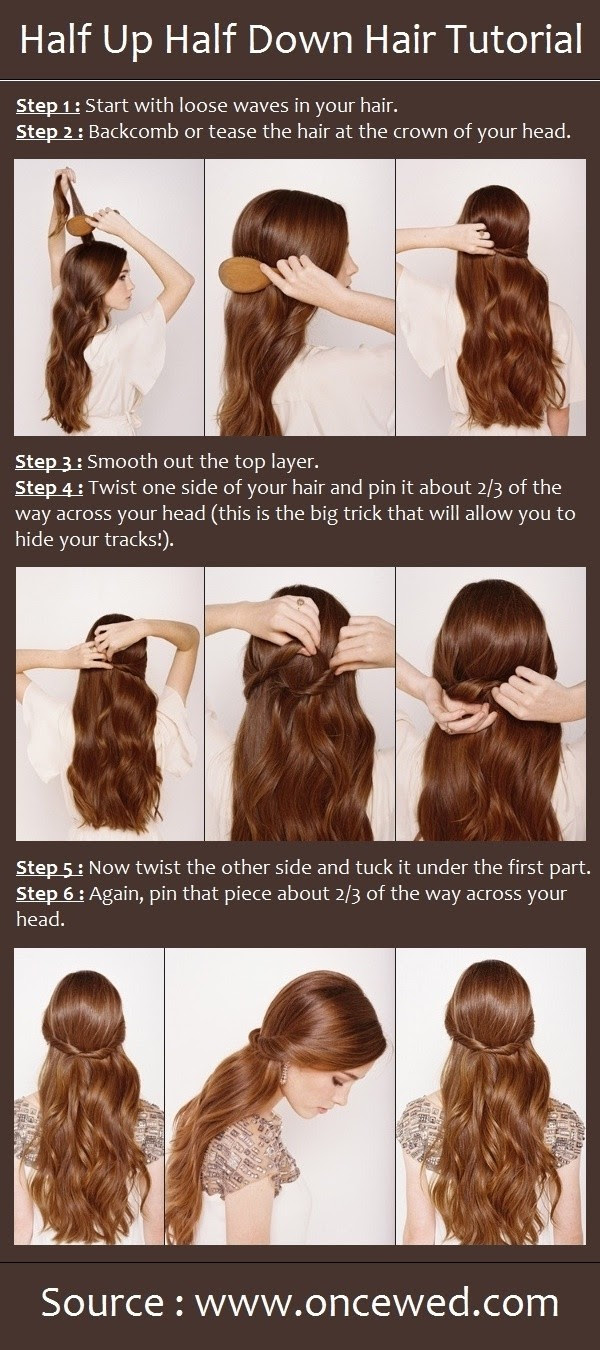 Half Up Half Down Hair Tutorial

Step 1 : Start with loose waves in your hair.
Step 2 : Backcomb or tease the hair at the crown of your head.

Step 3 : Smooth out the top layer.
Step 4 : Twist one side of your hair and pin it about 2/3 of the way across your head (this is the big trick that will allow you to hide your tracks!).

Step 5 : Now twist the other side and tuck it under the first part.
Step 6 : Again, pin that piece about 2/3 of the way across your head.

Source : www.oncewed.com