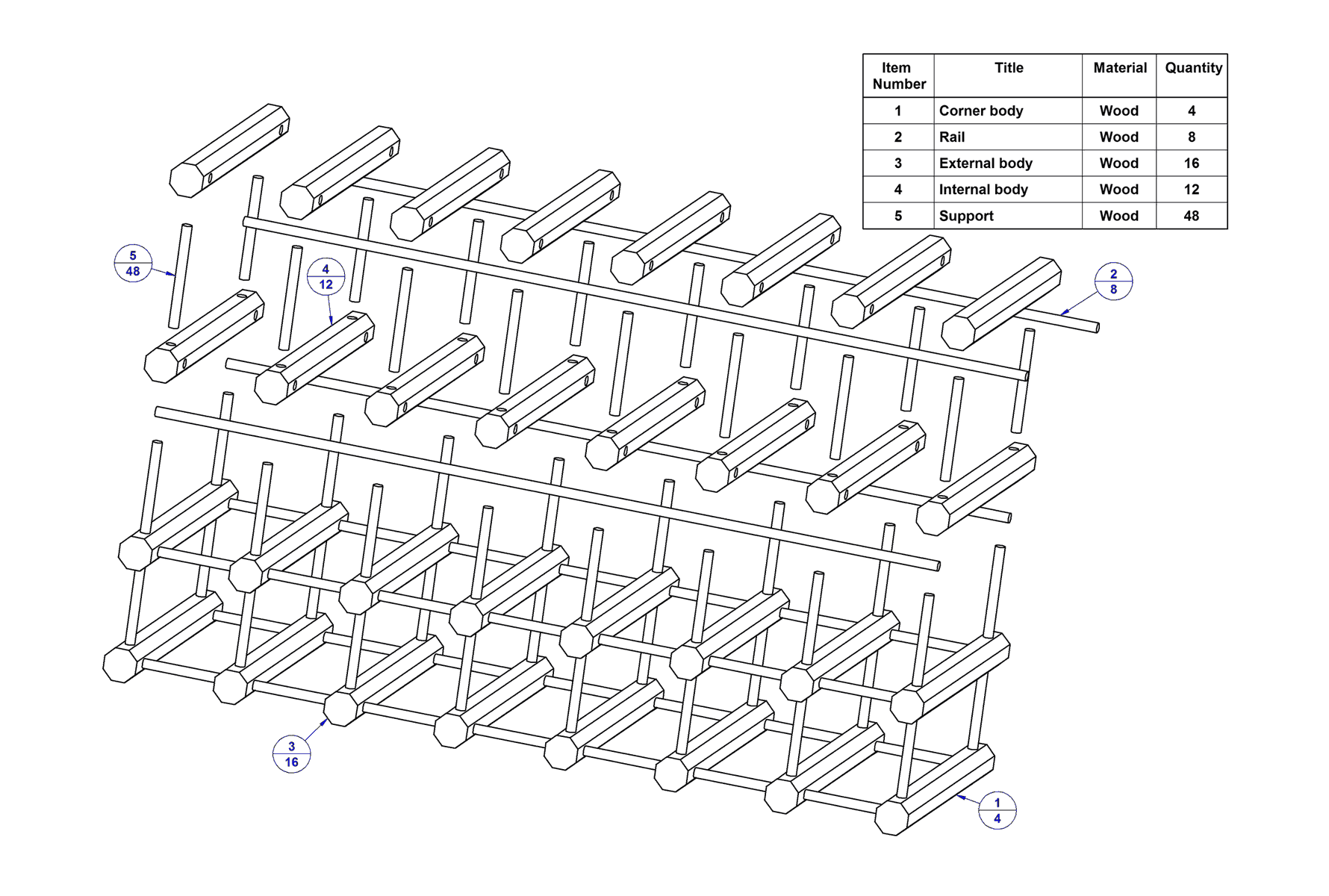 | Item Number | Title | Material | Quantity |
|---|---|---|---|
| 1 | Corner body | Wood | 4 |
| 2 | Rail | Wood | 8 |
| 3 | External body | Wood | 16 |
| 4 | Internal body | Wood | 12 |
| 5 | Support | Wood | 48 |

5
48

4
12

2
8

3
16

1
4