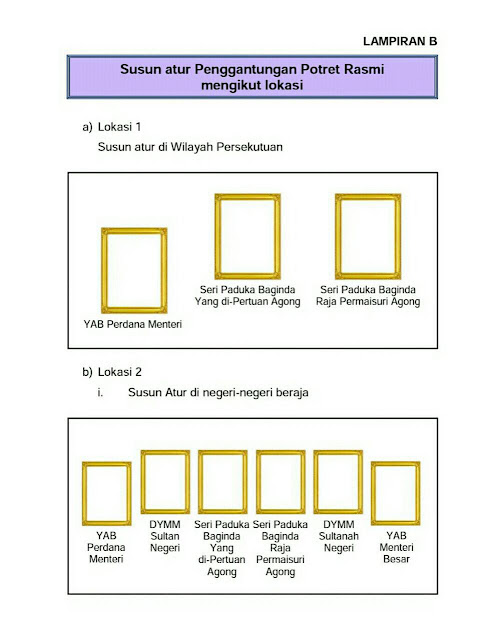 LAMPIRAN B

Susun atur Penggantungan Potret Rasmi mengikut lokasi

a) Lokasi 1
Susun atur di Wilayah Persekutuan

YAB Perdana Menteri

Seri Paduka Baginda Yang di-Pertuan Agong

Seri Paduka Baginda Raja Permaisuri Agong

b) Lokasi 2
i. Susun Atur di negeri-negeri beraja

YAB Perdana Menteri

DYMM Sultan Negeri

Seri Paduka Baginda Yang di-Pertuan Agong

Seri Paduka Baginda Raja Permaisuri Agong

DYMM Sultanah Negeri

YAB Menteri Besar