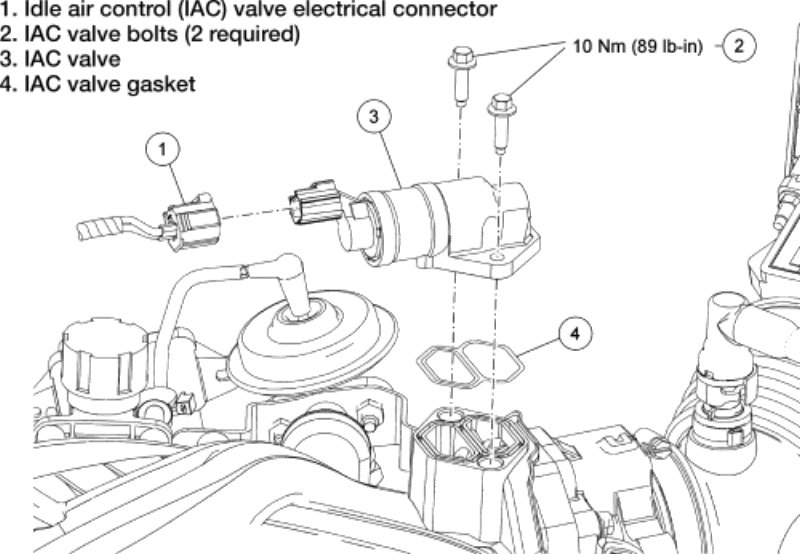 1. Idle air control (IAC) valve electrical connector
2. IAC valve bolts (2 required)
3. IAC valve
4. IAC valve gasket

10 Nm (89 lb-in)
2
3
1
4