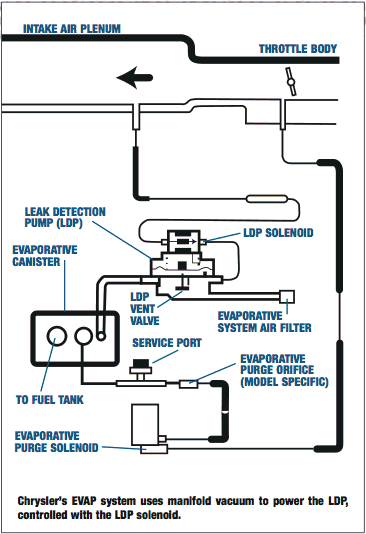 INTAKE AIR PLENUM

THROTTLE BODY

LEAK DETECTION PUMP (LDP)

LDP SOLENOID

EVAPORATIVE CANISTER

LDP VENT VALVE

EVAPORATIVE SYSTEM AIR FILTER

SERVICE PORT

EVAPORATIVE PURGE ORIFICE (MODEL SPECIFIC)

TO FUEL TANK

EVAPORATIVE PURGE SOLENOID

Chrysler's EVAP system uses manifold vacuum to power the LDP, controlled with the LDP solenoid.