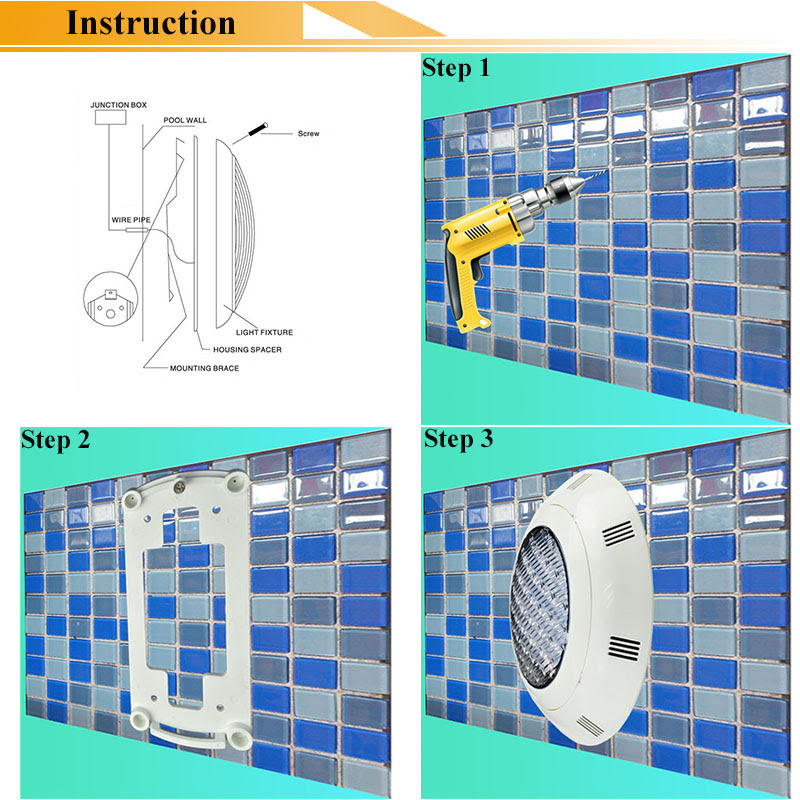 Instruction

JUNCTION BOX
POOL WALL
Screw
WIRE PIPE
LIGHT FIXTURE
HOUSING SPACER
MOUNTING BRACE

Step 1

Step 2

Step 3