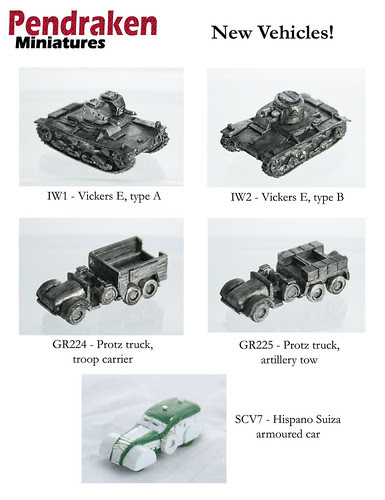 Pendraken Miniatures

New Vehicles!

IW1 - Vickers E, type A

IW2 - Vickers E, type B

GR224 - Protz truck, troop carrier

GR225 - Protz truck, artillery tow

SCV7 - Hispano Suiza armoured car