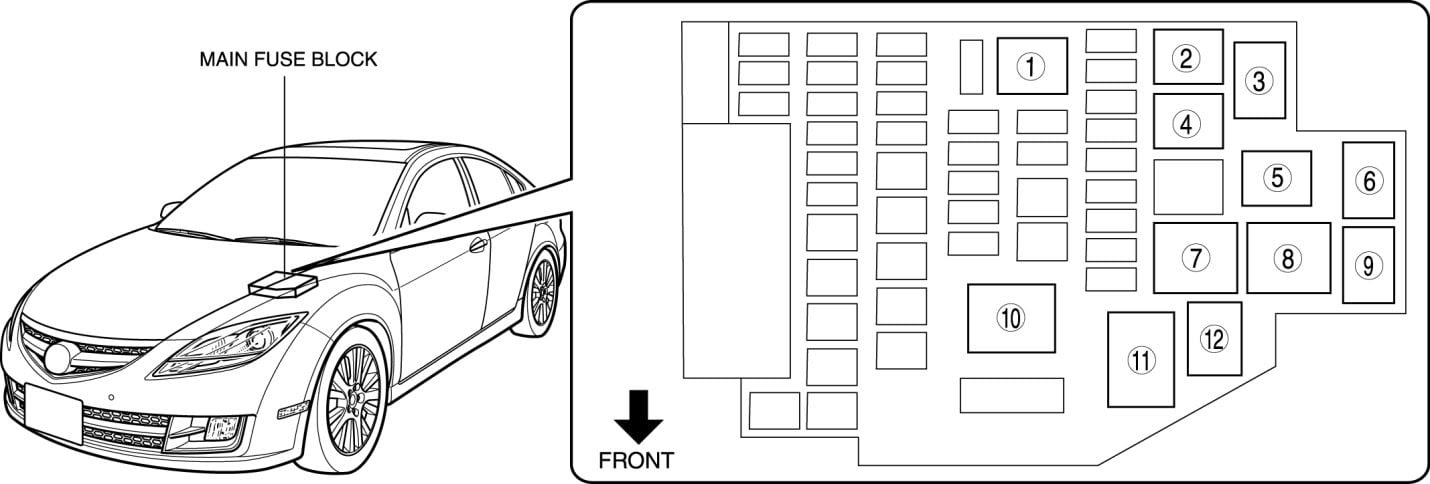 MAIN FUSE BLOCK

①
②
③
④
⑤
⑥
⑦
⑧
⑨
⑩
⑪
⑫

FRONT