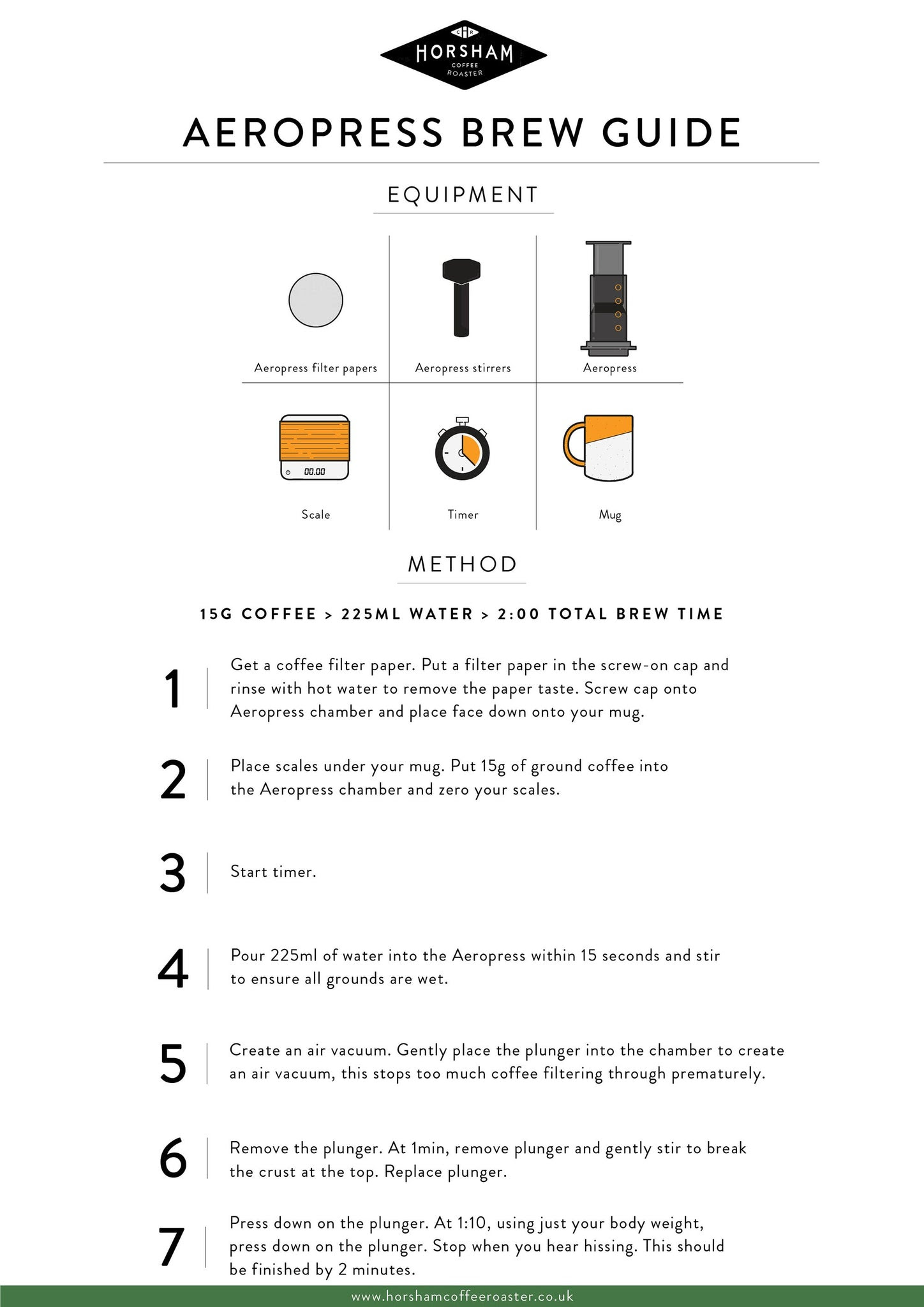 CHR
HORSHAM
COFFEE
ROASTER

AEROPRESS BREW GUIDE

EQUIPMENT

Aeropress filter papers

Aeropress stirrers

Aeropress

00.00

Scale

Timer

Mug

METHOD

15G COFFEE > 225ML WATER > 2:00 TOTAL BREW TIME

1 Get a coffee filter paper. Put a filter paper in the screw-on cap and rinse with hot water to remove the paper taste. Screw cap onto Aeropress chamber and place face down onto your mug.

2 Place scales under your mug. Put 15g of ground coffee into the Aeropress chamber and zero your scales.

3 Start timer.

4 Pour 225ml of water into the Aeropress within 15 seconds and stir to ensure all grounds are wet.

5 Create an air vacuum. Gently place the plunger into the chamber to create an air vacuum, this stops too much coffee filtering through prematurely.

6 Remove the plunger. At 1min, remove plunger and gently stir to break the crust at the top. Replace plunger.

7 Press down on the plunger. At 1:10, using just your body weight, press down on the plunger. Stop when you hear hissing. This should be finished by 2 minutes.

www.horshamcoffeeroaster.co.uk