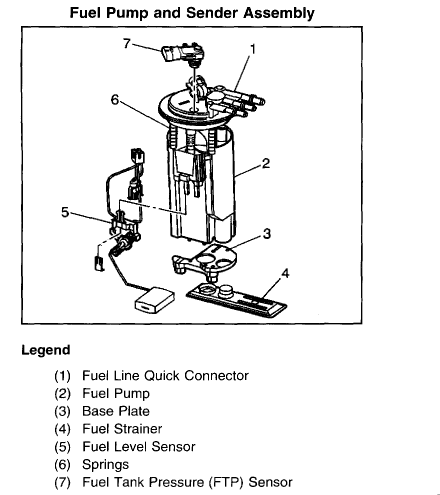 Fuel Pump and Sender Assembly

7
1
6
2
5
3
4

Legend

(1) Fuel Line Quick Connector
(2) Fuel Pump
(3) Base Plate
(4) Fuel Strainer
(5) Fuel Level Sensor
(6) Springs
(7) Fuel Tank Pressure (FTP) Sensor