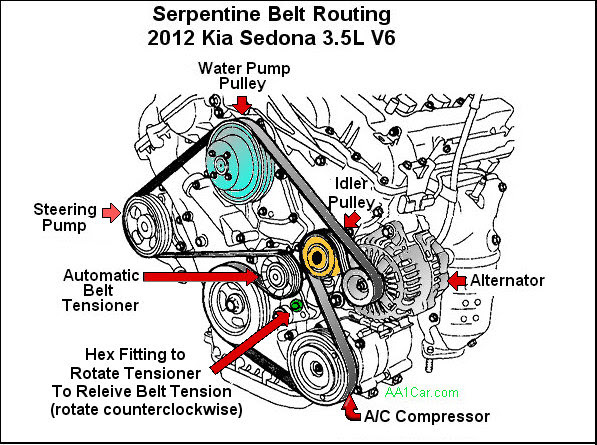 Serpentine Belt Routing
2012 Kia Sedona 3.5L V6

Water Pump Pulley

Idler Pulley

Steering Pump

Automatic Belt Tensioner

Alternator

Hex Fitting to Rotate Tensioner To Releive Belt Tension (rotate counterclockwise)

AA1Car.com

A/C Compressor