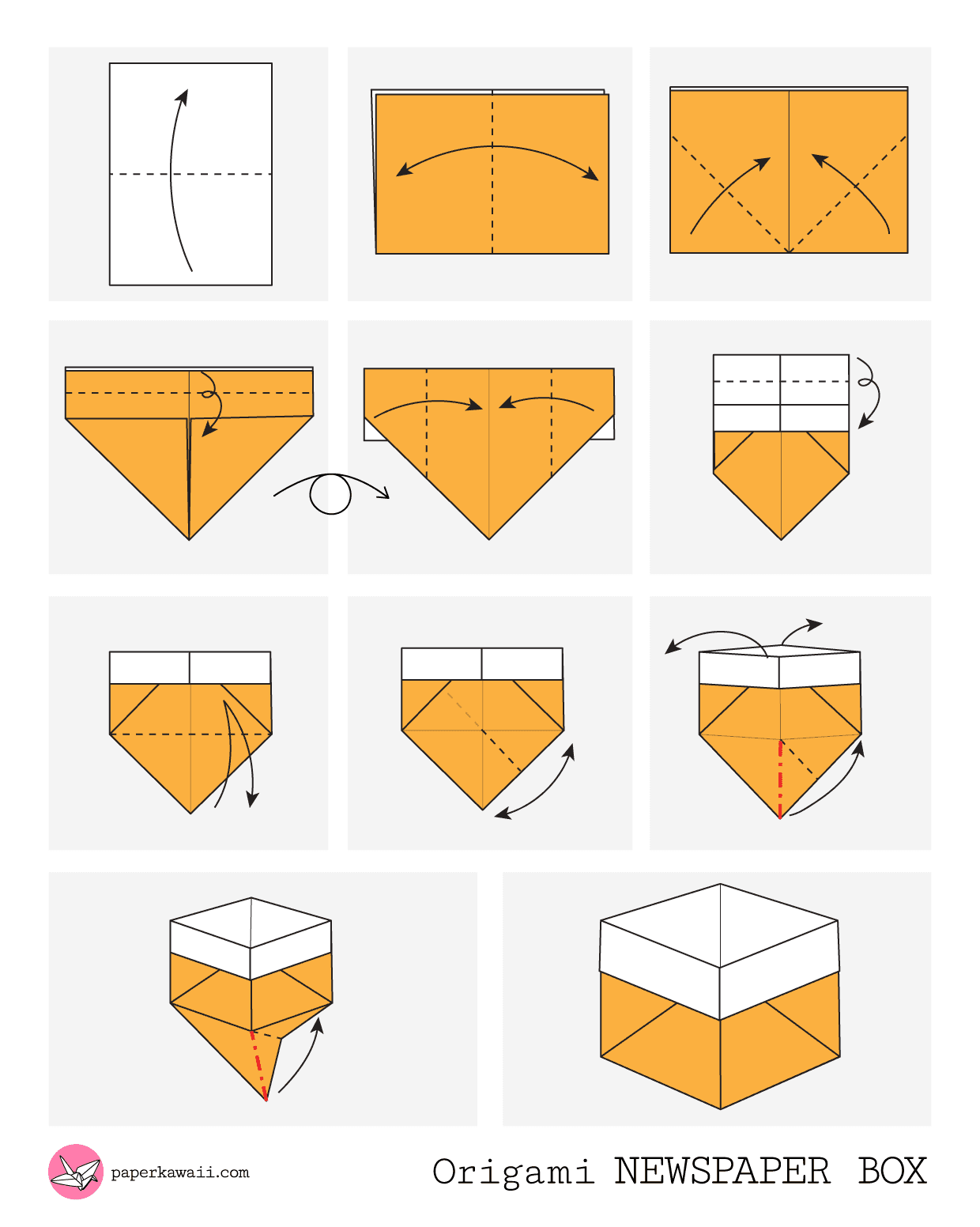 paperkawaii.com

Origami NEWSPAPER BOX