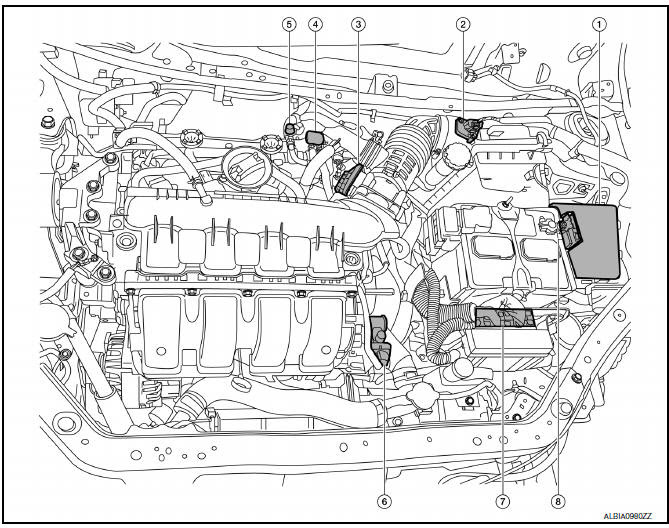 5
4
3
2
1
6
7
8
ALBIA0990ZZ