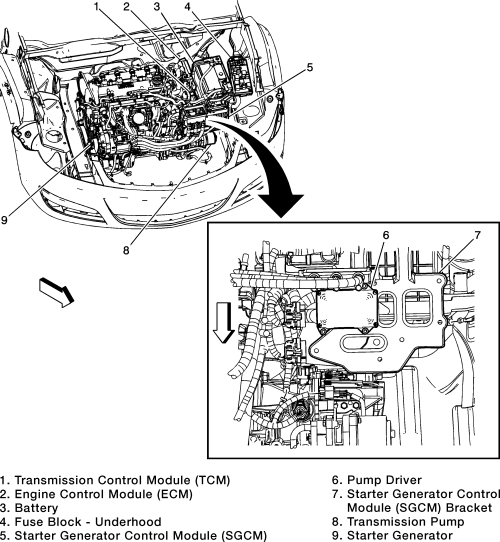 1 2 3 4 5 9 8 6 7

1. Transmission Control Module (TCM)
2. Engine Control Module (ECM)
3. Battery
4. Fuse Block - Underhood
5. Starter Generator Control Module (SGCM)

6. Pump Driver
7. Starter Generator Control Module (SGCM) Bracket
8. Transmission Pump
9. Starter Generator