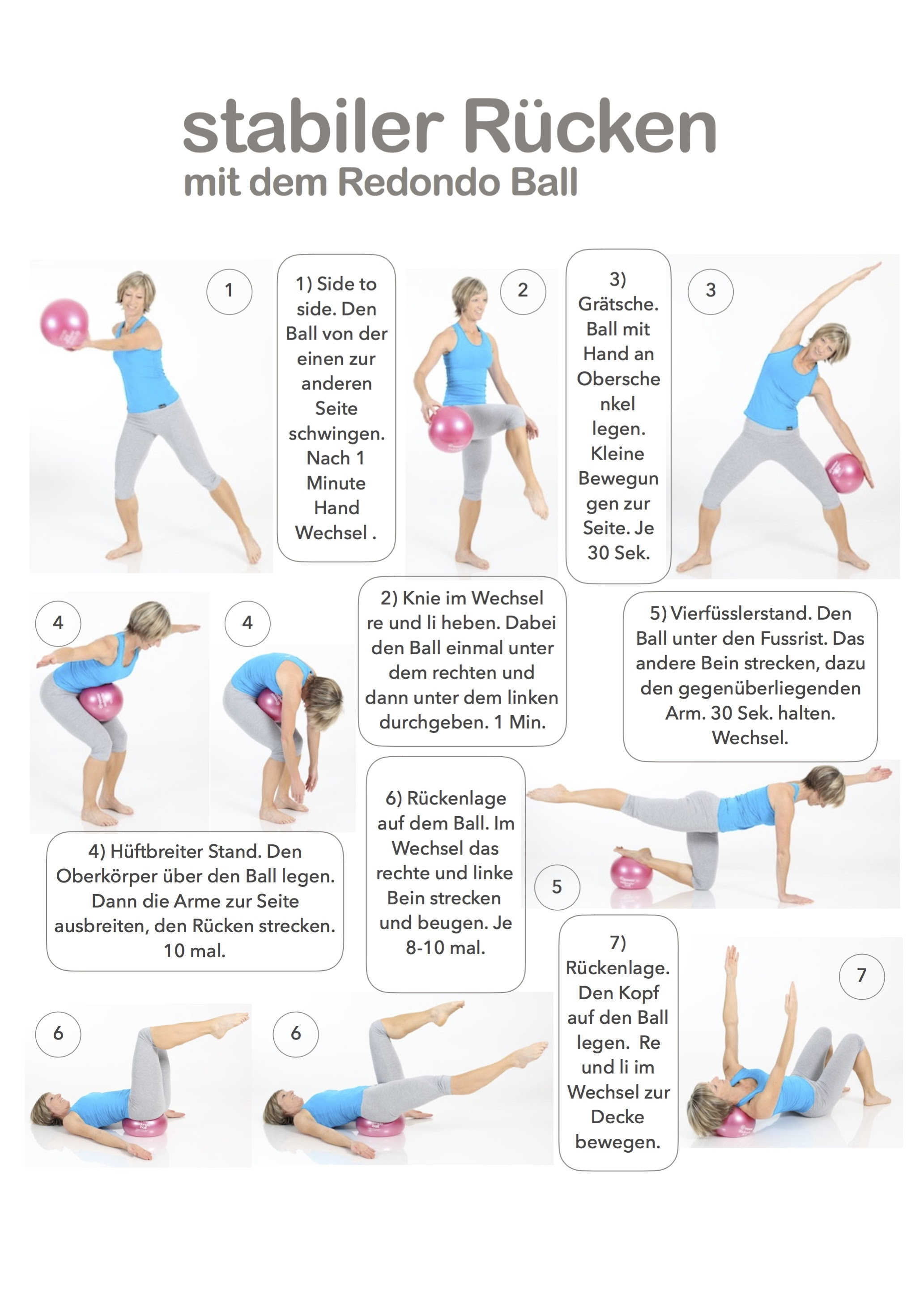 stabiler Rücken
mit dem Redondo Ball

1

1) Side to side. Den Ball von der einen zur anderen Seite schwingen. Nach 1 Minute Hand Wechsel .

2

3) Grätsche. Ball mit Hand an Oberschenkel legen. Kleine Bewegungen zur Seite. Je 30 Sek.

3

4

4

2) Knie im Wechsel re und li heben. Dabei den Ball einmal unter dem rechten und dann unter dem linken durchgeben. 1 Min.

5) Vierfüsslerstand. Den Ball unter den Fussrist. Das andere Bein strecken, dazu den gegenüberliegenden Arm. 30 Sek. halten. Wechsel.

4) Hüftbreiter Stand. Den Oberkörper über den Ball legen. Dann die Arme zur Seite ausbreiten, den Rücken strecken. 10 mal.

6) Rückenlage auf dem Ball. Im Wechsel das rechte und linke Bein strecken und beugen. Je 8-10 mal.

5

7) Rückenlage. Den Kopf auf den Ball legen. Re und li im Wechsel zur Decke bewegen.

7

6

6