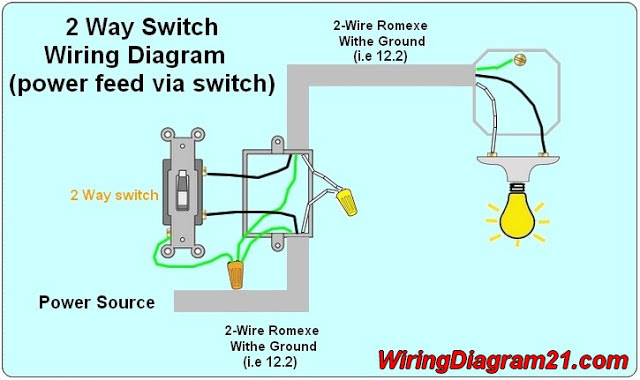 2 Way Switch
Wiring Diagram
(power feed via switch)

2-Wire Romexe
Withe Ground
(i.e 12.2)

2 Way switch

Power Source

2-Wire Romexe
Withe Ground
(i.e 12.2)

WiringDiagram21.com