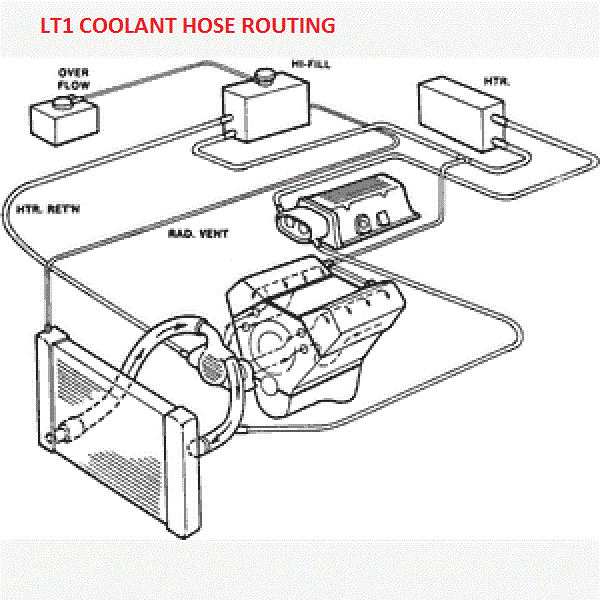 LT1 COOLANT HOSE ROUTING

OVER FLOW

HI-FILL

HTR.

HTR. RET'N

RAD. VENT