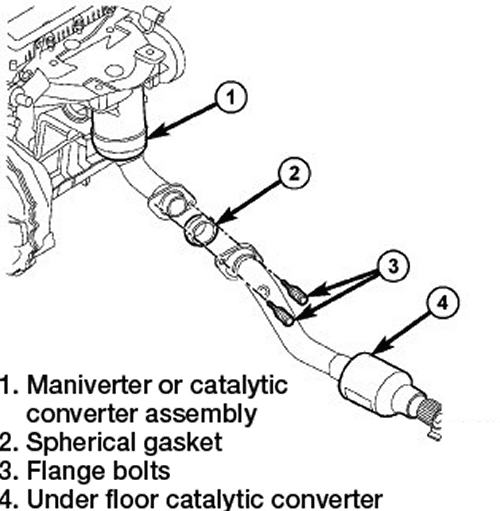 1

2

3

4

1. Maniverter or catalytic converter assembly
2. Spherical gasket
3. Flange bolts
4. Under floor catalytic converter