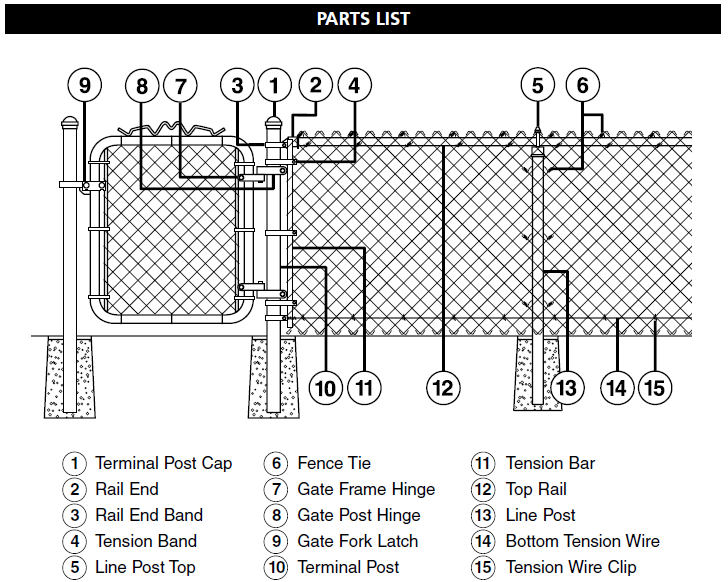 PARTS LIST

9 8 7 3 1 2 4 5 6

10 11 12 13 14 15

1 Terminal Post Cap
2 Rail End
3 Rail End Band
4 Tension Band
5 Line Post Top

6 Fence Tie
7 Gate Frame Hinge
8 Gate Post Hinge
9 Gate Fork Latch
10 Terminal Post

11 Tension Bar
12 Top Rail
13 Line Post
14 Bottom Tension Wire
15 Tension Wire Clip