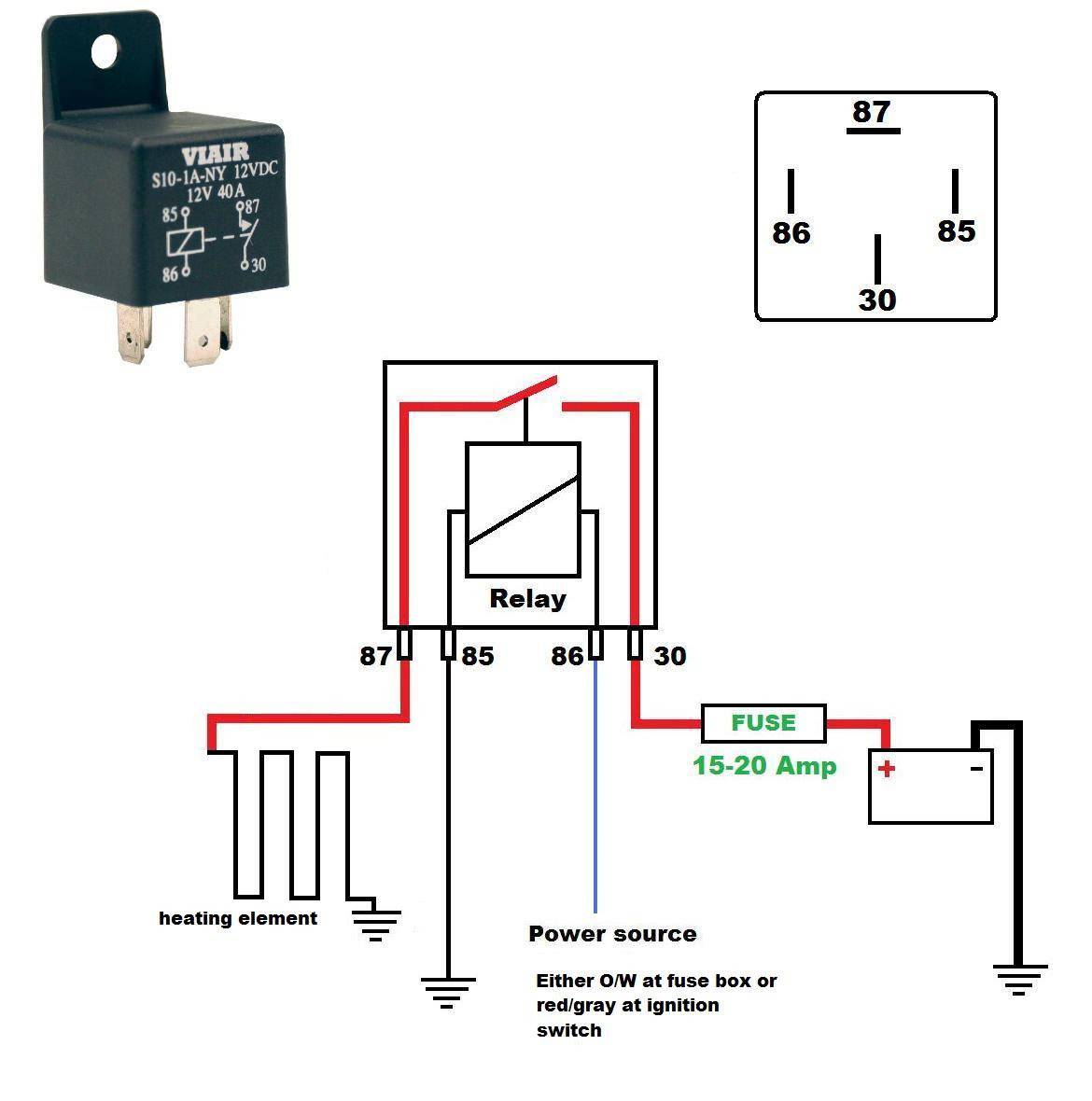 VIAIR
S10-1A-NY 12VDC
12V 40A
85
87
86
30

87
86
85
30

Relay
87
85
86
30
FUSE
15-20 Amp
+
-
heating element
Power source
Either O/W at fuse box or red/gray at ignition switch