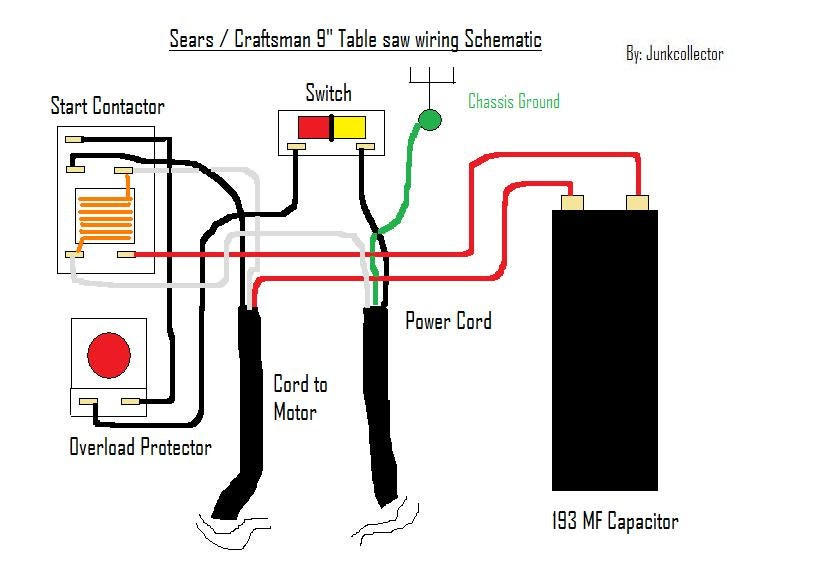 Sears / Craftsman 9" Table saw wiring Schematic

By: Junkcollector

Start Contactor

Switch

Chassis Ground

Power Cord

Cord to Motor

Overload Protector

193 MF Capacitor