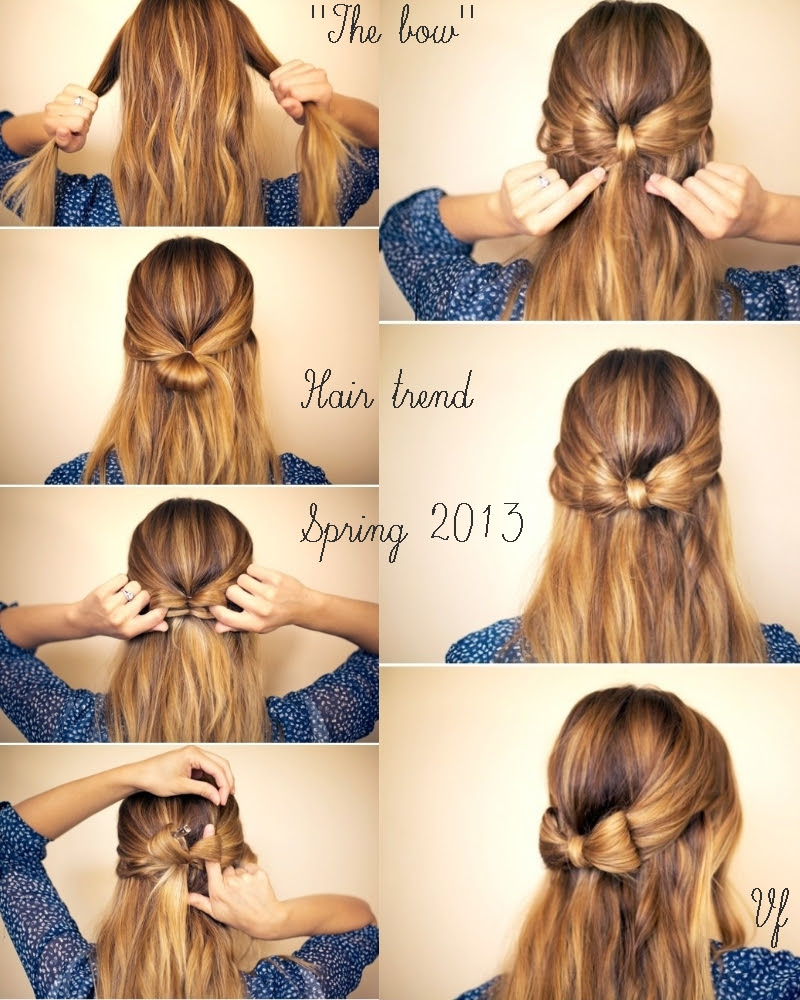 "The bow"

Hair trend

Spring 2013

Vf