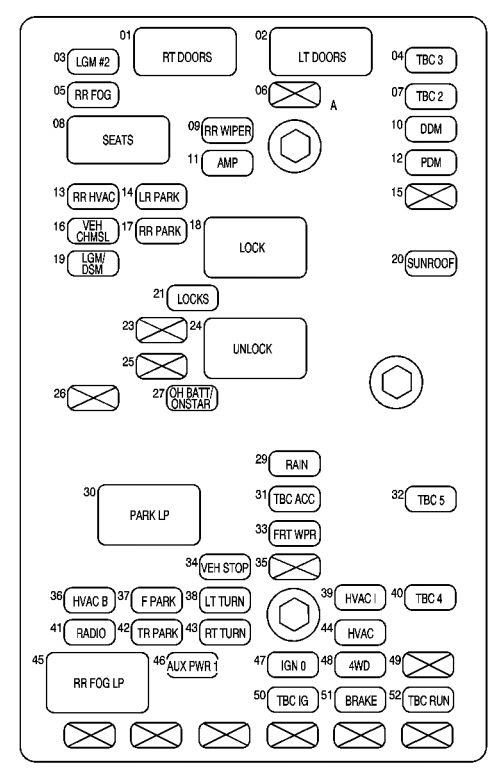 01 RT DOORS
02 LT DOORS
03 LGM #2
04 TBC 3
05 RR FOG
06
A
07 TBC 2
08 SEATS
09 RR WIPER
10 DDM
11 AMP
12 PDM
13 RR HVAC
14 LR PARK
15
16 VEH CHMSL
17 RR PARK
18 LOCK
19 LGM/ DSM
20 SUNROOF
21 LOCKS
23
24 UNLOCK
25
26
27 OH BATT/ ONSTAR
29 RAIN
30 PARK LP
31 TBC ACC
32 TBC 5
33 FRT WPR
34 VEH STOP
35
36 HVAC B
37 F PARK
38 LT TURN
39 HVAC I
40 TBC 4
41 RADIO
42 TR PARK
43 RT TURN
44 HVAC
45 RR FOG LP
46 AUX PWR 1
47 IGN 0
48 4WD
49
50 TBC IG
51 BRAKE
52 TBC RUN