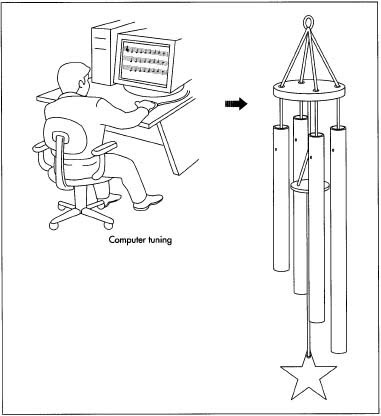 Computer tuning