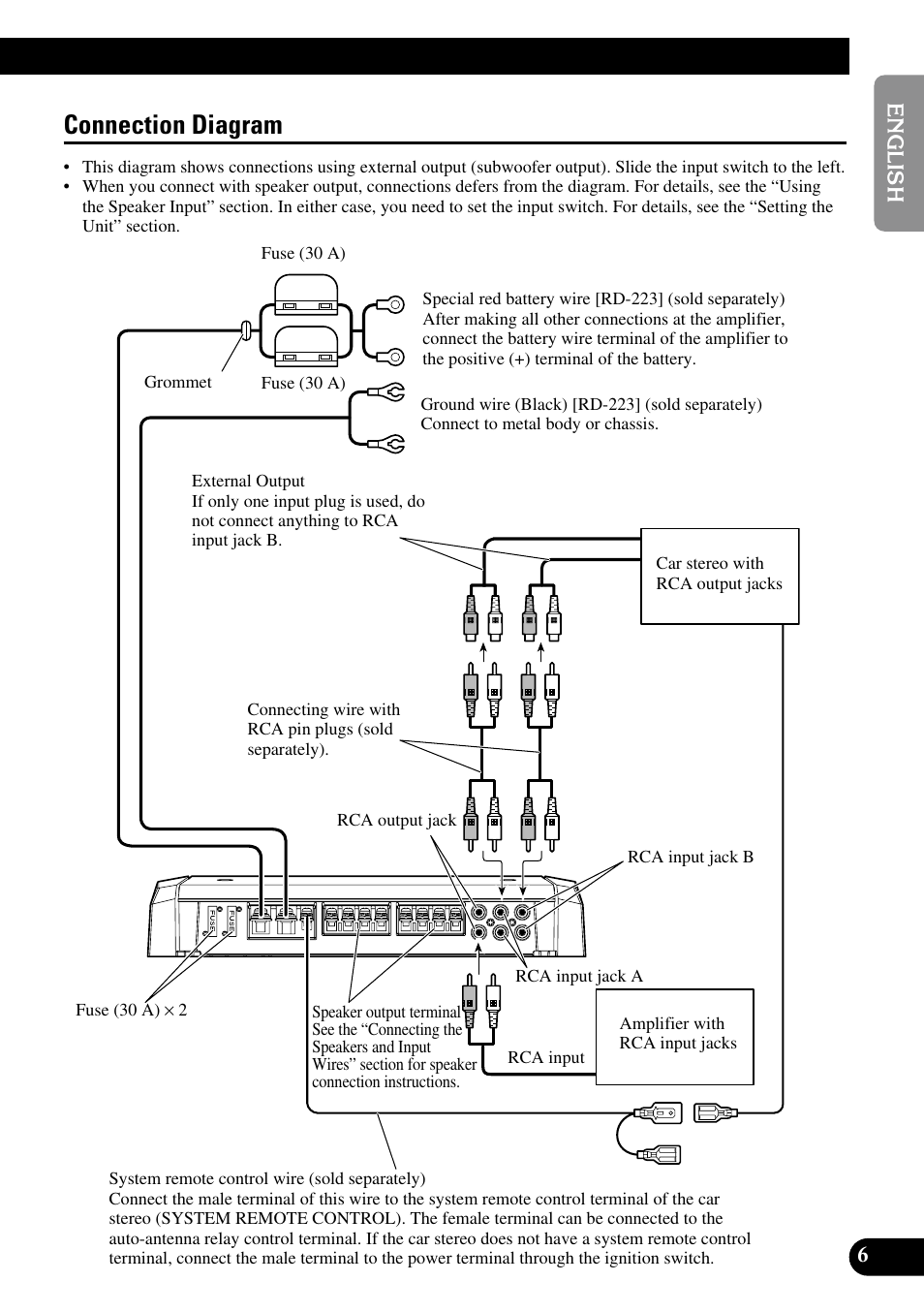 ENGLISH

Connection Diagram

• This diagram shows connections using external output (subwoofer output). Slide the input switch to the left.
• When you connect with speaker output, connections defers from the diagram. For details, see the “Using the Speaker Input” section. In either case, you need to set the input switch. For details, see the “Setting the Unit” section.

Fuse (30 A)

Special red battery wire [RD-223] (sold separately)
After making all other connections at the amplifier, connect the battery wire terminal of the amplifier to the positive (+) terminal of the battery.

Grommet

Fuse (30 A)

Ground wire (Black) [RD-223] (sold separately)
Connect to metal body or chassis.

External Output
If only one input plug is used, do not connect anything to RCA input jack B.

Car stereo with RCA output jacks

Connecting wire with RCA pin plugs (sold separately).

RCA output jack

RCA input jack B

FUSE

FUSE

RCA input jack A

Fuse (30 A) × 2

Speaker output terminal
See the “Connecting the Speakers and Input Wires” section for speaker connection instructions.

RCA input

Amplifier with RCA input jacks

System remote control wire (sold separately)
Connect the male terminal of this wire to the system remote control terminal of the car stereo (SYSTEM REMOTE CONTROL). The female terminal can be connected to the auto-antenna relay control terminal. If the car stereo does not have a system remote control terminal, connect the male terminal to the power terminal through the ignition switch.

6