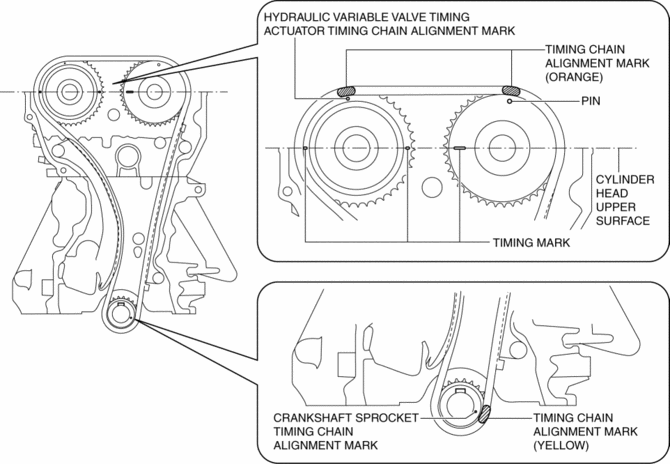 HYDRAULIC VARIABLE VALVE TIMING ACTUATOR TIMING CHAIN ALIGNMENT MARK

TIMING CHAIN ALIGNMENT MARK (ORANGE)

PIN

CYLINDER HEAD UPPER SURFACE

TIMING MARK

CRANKSHAFT SPROCKET TIMING CHAIN ALIGNMENT MARK

TIMING CHAIN ALIGNMENT MARK (YELLOW)