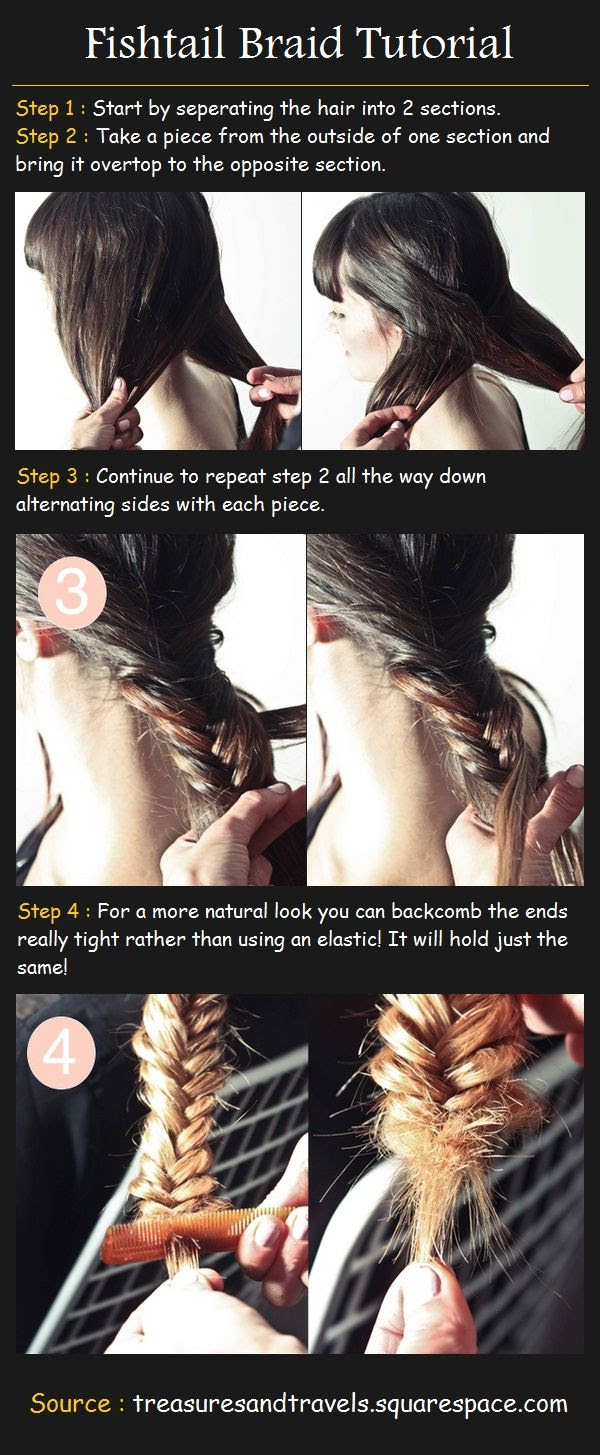 Fishtail Braid Tutorial

Step 1 : Start by seperating the hair into 2 sections.
Step 2 : Take a piece from the outside of one section and bring it overtop to the opposite section.

Step 3 : Continue to repeat step 2 all the way down alternating sides with each piece.

3

Step 4 : For a more natural look you can backcomb the ends really tight rather than using an elastic! It will hold just the same!

4

Source : treasuresandtravels.squarespace.com