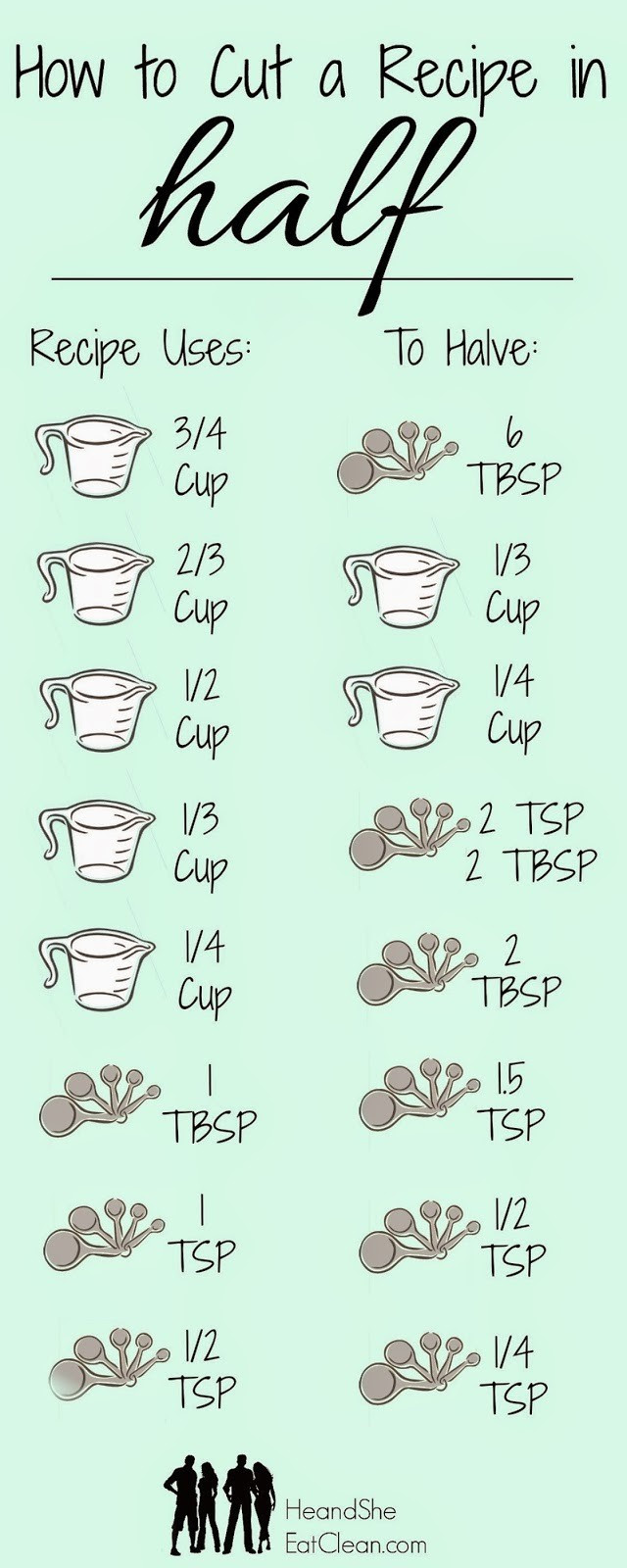 How to Cut a Recipe in half

| Recipe Uses: | To Halve: |
|---|---|
| 3/4 Cup | 6 TBSP |
| 2/3 Cup | 1/3 Cup |
| 1/2 Cup | 1/4 Cup |
| 1/3 Cup | 2 TSP 2 TBSP |
| 1/4 Cup | 2 TBSP |
| 1 TBSP | 1.5 TSP |
| 1 TSP | 1/2 TSP |
| 1/2 TSP | 1/4 TSP |

HeandShe EatClean.com