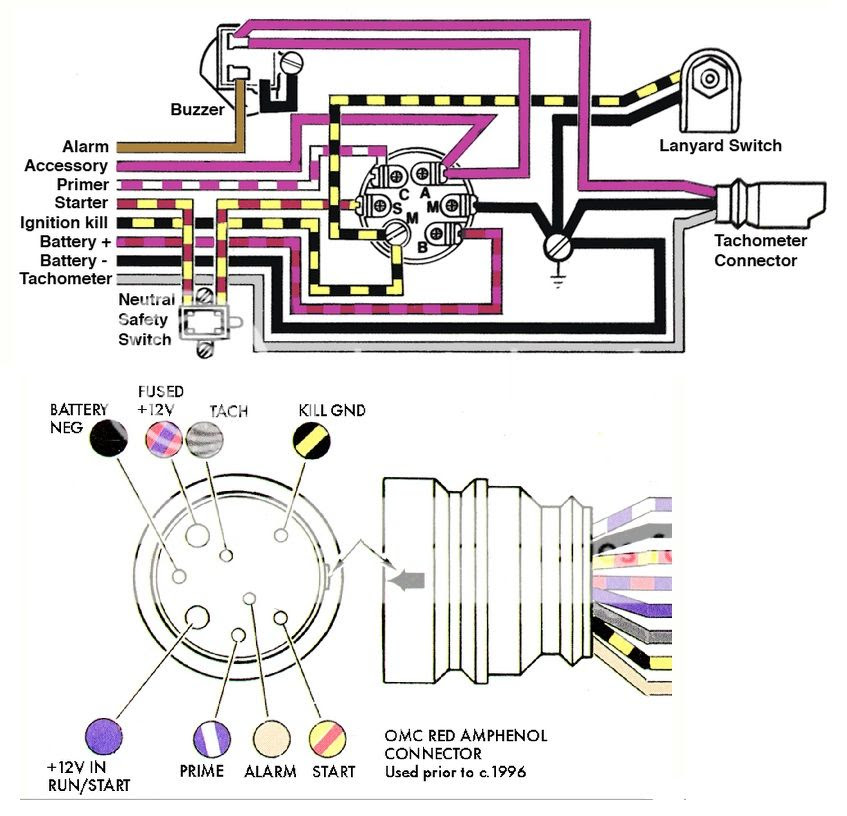 Buzzer
Alarm
Accessory
Primer
Starter
Ignition kill
Battery +
Battery -
Tachometer
Neutral Safety Switch
C
A
S
M
M
B
Lanyard Switch
Tachometer Connector

BATTERY NEG
FUSED +12V
TACH
KILL GND
+12V IN RUN/START
PRIME
ALARM
START
OMC RED AMPHENOL CONNECTOR
Used prior to c.1996