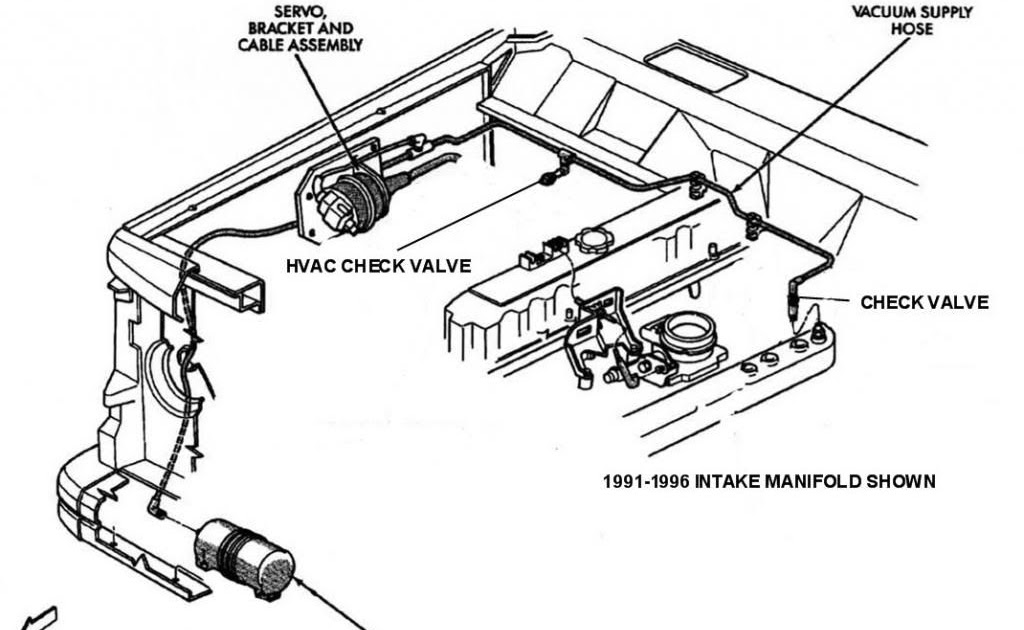 SERVO, BRACKET AND CABLE ASSEMBLY

VACUUM SUPPLY HOSE

HVAC CHECK VALVE

CHECK VALVE

1991-1996 INTAKE MANIFOLD SHOWN