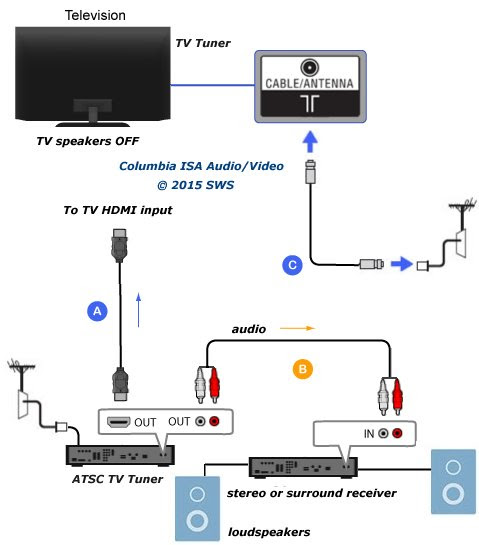 Television

TV Tuner

CABLE/ANTENNA

TV speakers OFF

Columbia ISA Audio/Video
© 2015 SWS

To TV HDMI input

C

A

audio

B

OUT OUT

IN

ATSC TV Tuner

stereo or surround receiver

loudspeakers