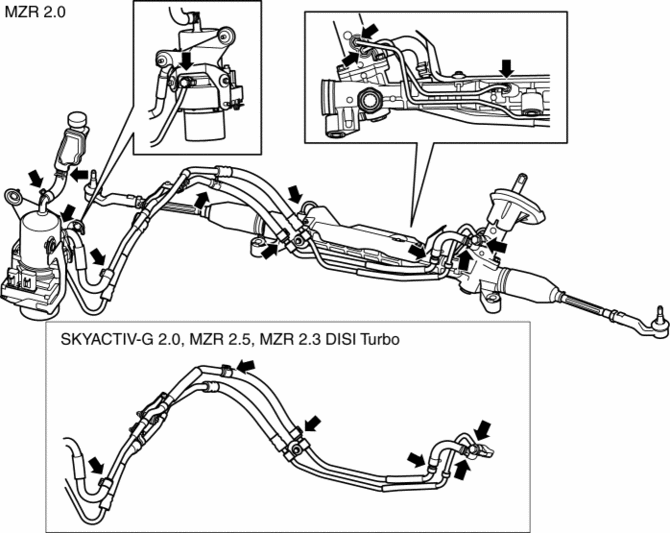 MZR 2.0

SKYACTIV-G 2.0, MZR 2.5, MZR 2.3 DISI Turbo