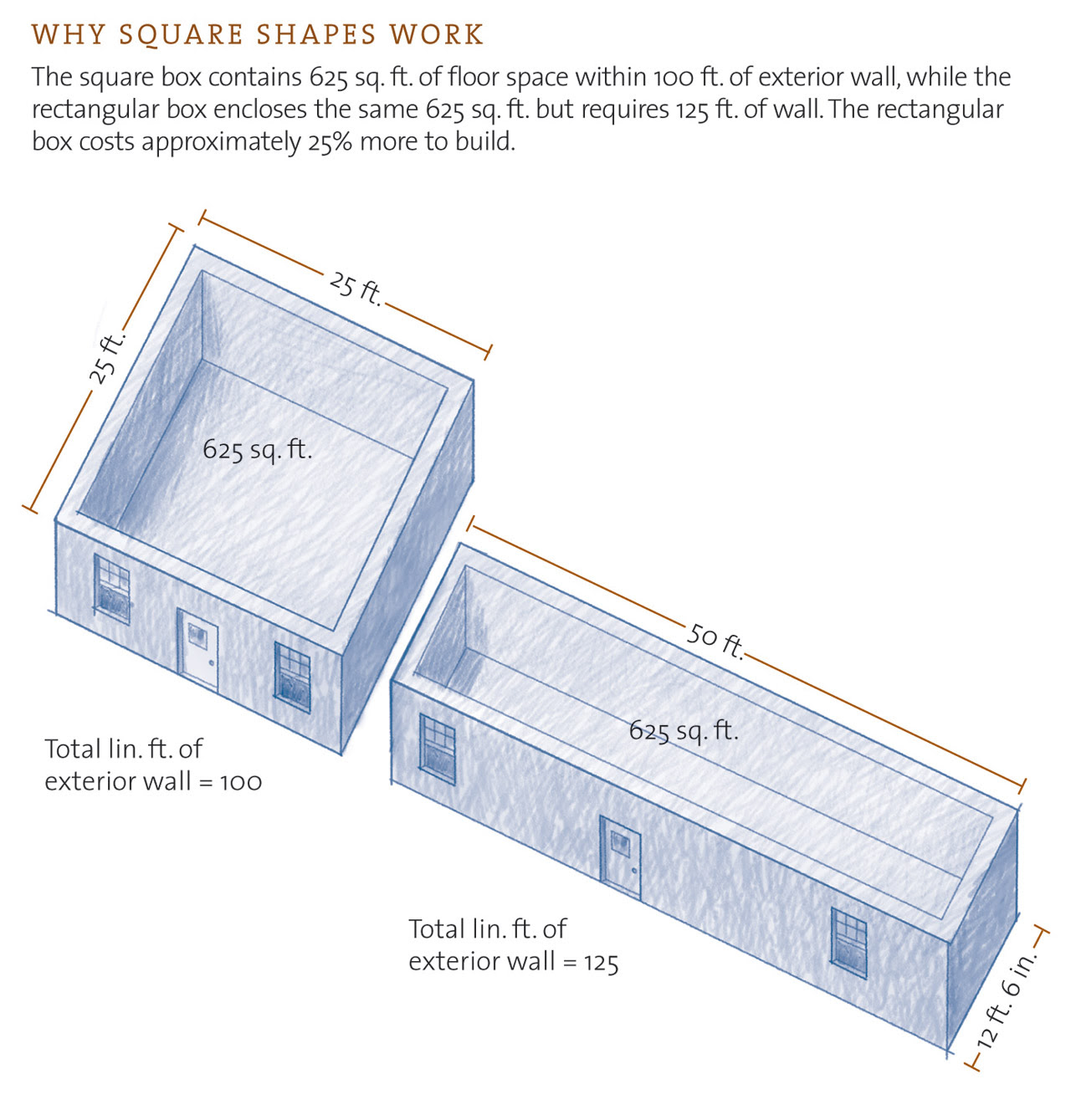 WHY SQUARE SHAPES WORK

The square box contains 625 sq. ft. of floor space within 100 ft. of exterior wall, while the rectangular box encloses the same 625 sq. ft. but requires 125 ft. of wall. The rectangular box costs approximately 25% more to build.

25 ft.

25 ft.

625 sq. ft.

Total lin. ft. of exterior wall = 100

50 ft.

625 sq. ft.

Total lin. ft. of exterior wall = 125

12 ft. 6 in.